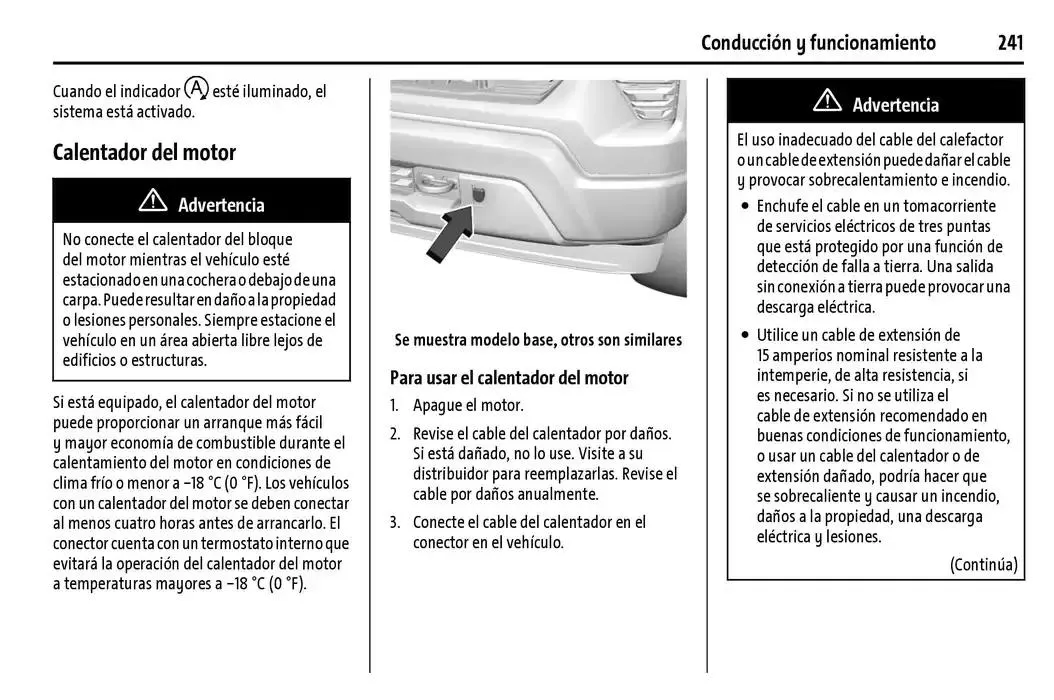 Conducción y funcionamiento 241

Cuando el indicador Ⓐ esté iluminado, el sistema está activado.

Calentador del motor

⚠ Advertencia

No conecte el calentador del bloque del motor mientras el vehículo esté estacionado en una cochera o debajo de una carpa. Puede resultar en daño a la propiedad o lesiones personales. Siempre estacione el vehículo en un área abierta libre lejos de edificios o estructuras.

Si está equipado, el calentador del motor puede proporcionar un arranque más fácil y mayor economía de combustible durante el calentamiento del motor en condiciones de clima frío o menor a −18 °C (0 °F). Los vehículos con un calentador del motor se deben conectar al menos cuatro horas antes de arrancarlo. El conector cuenta con un termostato interno que evitará la operación del calentador del motor a temperaturas mayores a −18 °C (0 °F).

Se muestra modelo base, otros son similares

Para usar el calentador del motor

1. Apague el motor.

2. Revise el cable del calentador por daños. Si está dañado, no lo use. Visite a su distribuidor para reemplazarlas. Revise el cable por daños anualmente.

3. Conecte el cable del calentador en el conector en el vehículo.

⚠ Advertencia

El uso inadecuado del cable del calefactor o un cable de extensión puede dañar el cable y provocar sobrecalentamiento e incendio.

• Enchufe el cable en un tomacorriente de servicios eléctricos de tres puntas que está protegido por una función de detección de falla a tierra. Una salida sin conexión a tierra puede provocar una descarga eléctrica.

• Utilice un cable de extensión de 15 amperios nominal resistente a la intemperie, de alta resistencia, si es necesario. Si no se utiliza el cable de extensión recomendado en buenas condiciones de funcionamiento, o usar un cable del calentador o de extensión dañado, podría hacer que se sobrecaliente y causar un incendio, daños a la propiedad, una descarga eléctrica y lesiones.

(Continúa)