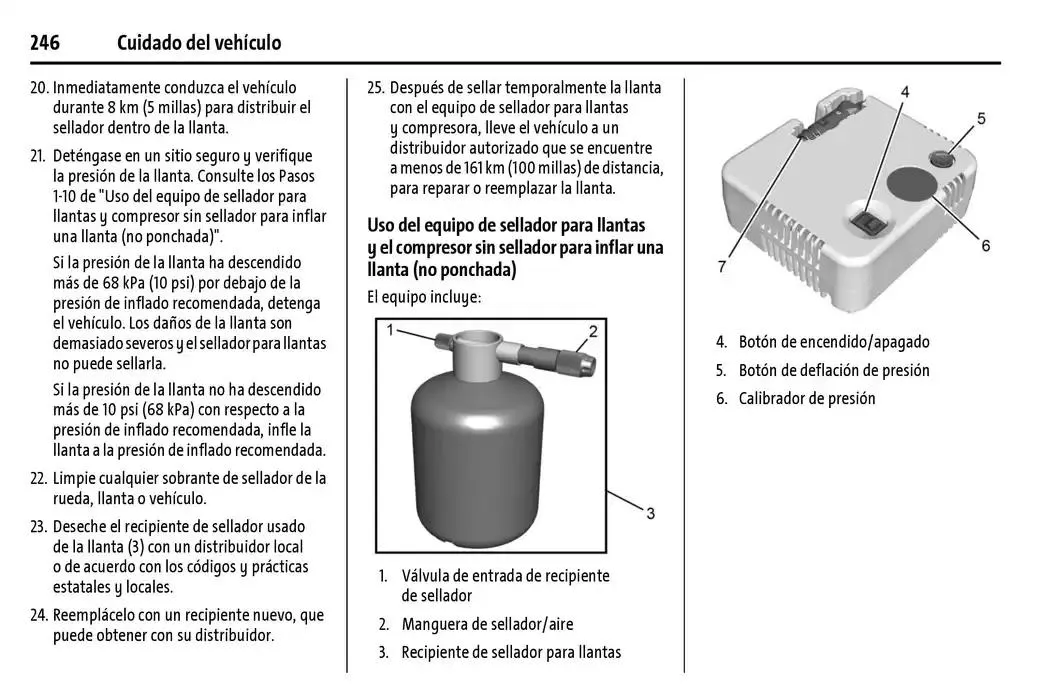 246 Cuidado del vehículo

20. Inmediatamente conduzca el vehículo durante 8 km (5 millas) para distribuir el sellador dentro de la llanta.

21. Deténgase en un sitio seguro y verifique la presión de la llanta. Consulte los Pasos 1-10 de "Uso del equipo de sellador para llantas y compresor sin sellador para inflar una llanta (no ponchada)".

Si la presión de la llanta ha descendido más de 68 kPa (10 psi) por debajo de la presión de inflado recomendada, detenga el vehículo. Los daños de la llanta son demasiado severos y el sellador para llantas no puede sellarla.

Si la presión de la llanta no ha descendido más de 10 psi (68 kPa) con respecto a la presión de inflado recomendada, infle la llanta a la presión de inflado recomendada.

22. Limpie cualquier sobrante de sellador de la rueda, llanta o vehículo.

23. Deseche el recipiente de sellador usado de la llanta (3) con un distribuidor local o de acuerdo con los códigos y prácticas estatales y locales.

24. Reemplácelo con un recipiente nuevo, que puede obtener con su distribuidor.

25. Después de sellar temporalmente la llanta con el equipo de sellador para llantas y compresora, lleve el vehículo a un distribuidor autorizado que se encuentre a menos de 161 km (100 millas) de distancia, para reparar o reemplazar la llanta.

Uso del equipo de sellador para llantas y el compresor sin sellador para inflar una llanta (no ponchada)

El equipo incluye:

1

2

3

1. Válvula de entrada de recipiente de sellador

2. Manguera de sellador/aire

3. Recipiente de sellador para llantas

4

5

6

7

4. Botón de encendido/apagado

5. Botón de deflación de presión

6. Calibrador de presión