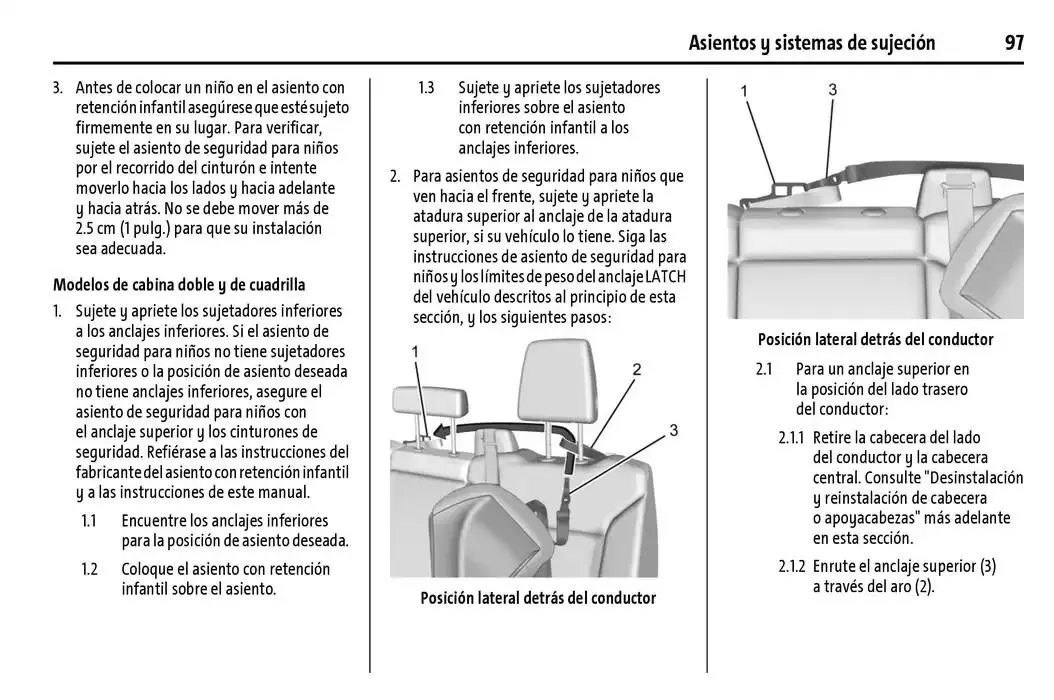 Asientos y sistemas de sujeción 97

3. Antes de colocar un niño en el asiento con retención infantil asegúrese que esté sujeto firmemente en su lugar. Para verificar, sujete el asiento de seguridad para niños por el recorrido del cinturón e intente moverlo hacia los lados y hacia adelante y hacia atrás. No se debe mover más de 2.5 cm (1 pulg.) para que su instalación sea adecuada.

Modelos de cabina doble y de cuadrilla

1. Sujete y apriete los sujetadores inferiores a los anclajes inferiores. Si el asiento de seguridad para niños no tiene sujetadores inferiores o la posición de asiento deseada no tiene anclajes inferiores, asegure el asiento de seguridad para niños con el anclaje superior y los cinturones de seguridad. Refiérase a las instrucciones del fabricante del asiento con retención infantil y a las instrucciones de este manual.

1.1 Encuentre los anclajes inferiores para la posición de asiento deseada.

1.2 Coloque el asiento con retención infantil sobre el asiento.

1.3 Sujete y apriete los sujetadores inferiores sobre el asiento con retención infantil a los anclajes inferiores.

2. Para asientos de seguridad para niños que ven hacia el frente, sujete y apriete la atadura superior al anclaje de la atadura superior, si su vehículo lo tiene. Siga las instrucciones de asiento de seguridad para niños y los límites de peso del anclaje LATCH del vehículo descritos al principio de esta sección, y los siguientes pasos:

1
2
3

Posición lateral detrás del conductor

1
3

Posición lateral detrás del conductor

2.1 Para un anclaje superior en la posición del lado trasero del conductor:

2.1.1 Retire la cabecera del lado del conductor y la cabecera central. Consulte "Desinstalación y reinstalación de cabecera o apoyacabezas" más adelante en esta sección.

2.1.2 Enrute el anclaje superior (3) a través del aro (2).