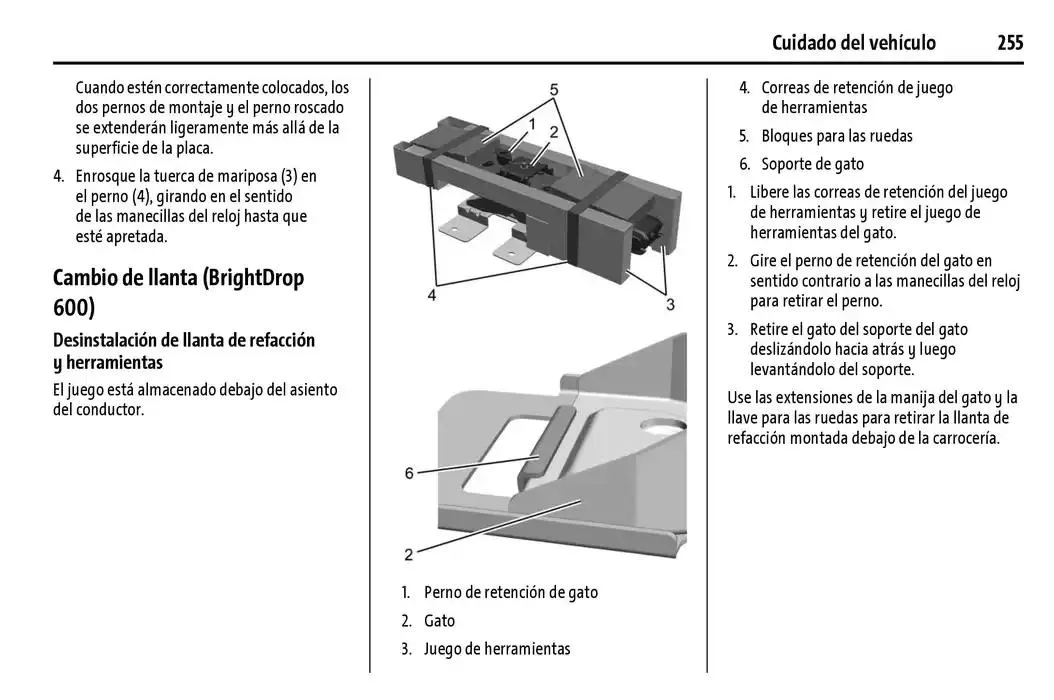 Cuidado del vehículo 255

Cuando estén correctamente colocados, los dos pernos de montaje y el perno roscado se extenderán ligeramente más allá de la superficie de la placa.

4. Enrosque la tuerca de mariposa (3) en el perno (4), girando en el sentido de las manecillas del reloj hasta que esté apretada.

Cambio de llanta (BrightDrop 600)

Desinstalación de llanta de refacción y herramientas

El juego está almacenado debajo del asiento del conductor.

5
1
2
4
3

6
2

1. Perno de retención de gato
2. Gato
3. Juego de herramientas
4. Correas de retención de juego de herramientas
5. Bloques para las ruedas
6. Soporte de gato

1. Libere las correas de retención del juego de herramientas y retire el juego de herramientas del gato.
2. Gire el perno de retención del gato en sentido contrario a las manecillas del reloj para retirar el perno.
3. Retire el gato del soporte del gato deslizándolo hacia atrás y luego levantándolo del soporte.

Use las extensiones de la manija del gato y la llave para las ruedas para retirar la llanta de refacción montada debajo de la carrocería.