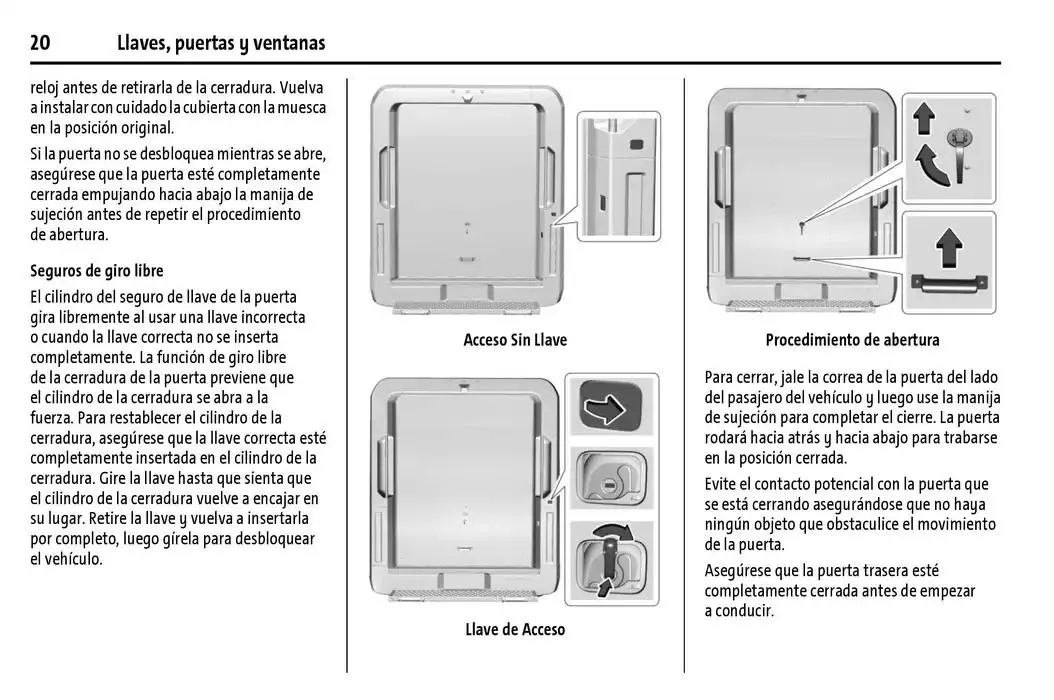 20 Llaves, puertas y ventanas

reloj antes de retirarla de la cerradura. Vuelva a instalar con cuidado la cubierta con la muesca en la posición original.

Si la puerta no se desbloquea mientras se abre, asegúrese que la puerta esté completamente cerrada empujando hacia abajo la manija de sujeción antes de repetir el procedimiento de abertura.

Seguros de giro libre

El cilindro del seguro de llave de la puerta gira libremente al usar una llave incorrecta o cuando la llave correcta no se inserta completamente. La función de giro libre de la cerradura de la puerta previene que el cilindro de la cerradura se abra a la fuerza. Para restablecer el cilindro de la cerradura, asegúrese que la llave correcta esté completamente insertada en el cilindro de la cerradura. Gire la llave hasta que sienta que el cilindro de la cerradura vuelve a encajar en su lugar. Retire la llave y vuelva a insertarla por completo, luego gírela para desbloquear el vehículo.

Acceso Sin Llave

Llave de Acceso

Procedimiento de abertura

Para cerrar, jale la correa de la puerta del lado del pasajero del vehículo y luego use la manija de sujeción para completar el cierre. La puerta rodará hacia atrás y hacia abajo para trabarse en la posición cerrada.

Evite el contacto potencial con la puerta que se está cerrando asegurándose que no haya ningún objeto que obstaculice el movimiento de la puerta.

Asegúrese que la puerta trasera esté completamente cerrada antes de empezar a conducir.