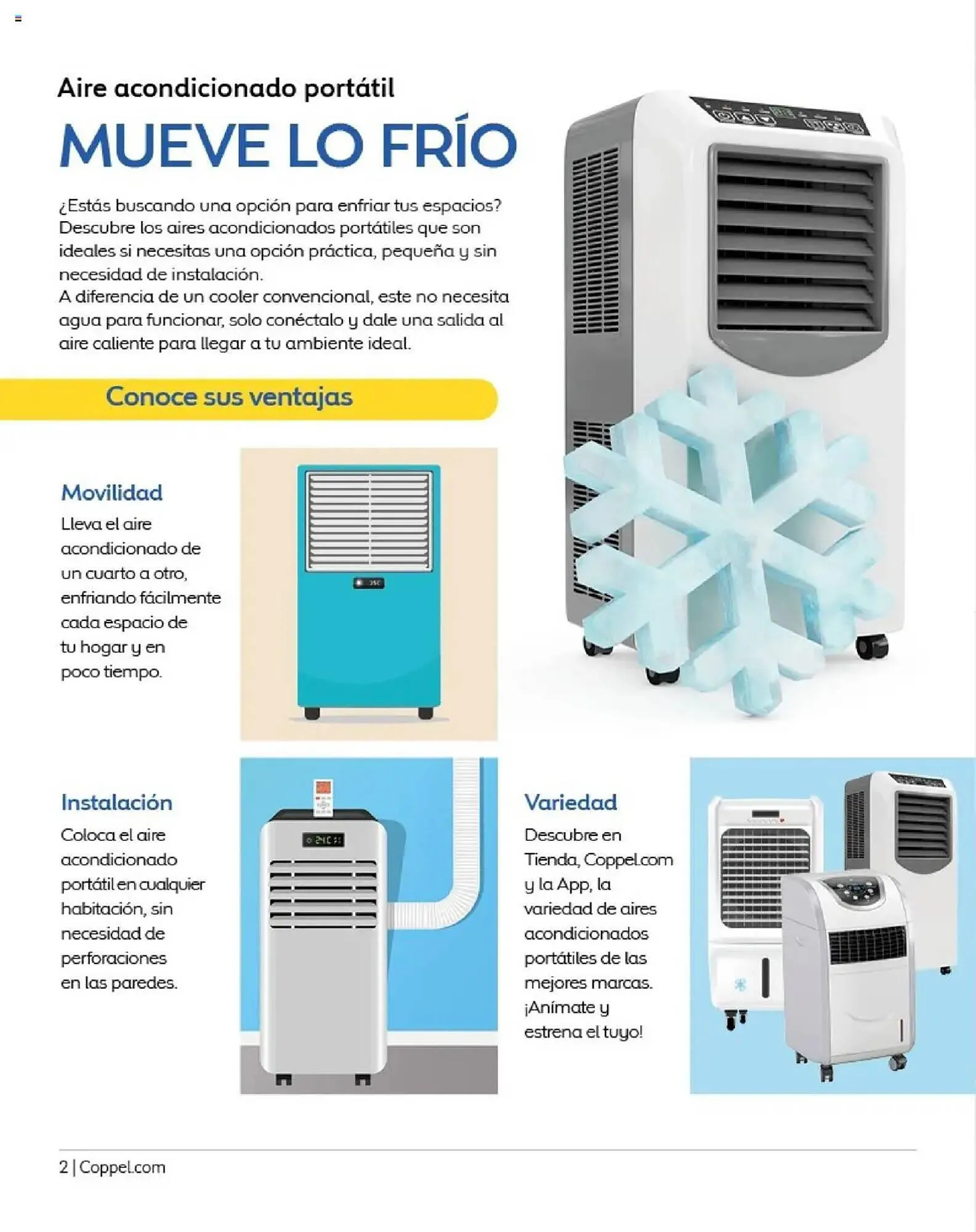 Aire acondicionado portátil

MUEVE LO FRÍO

¿Estás buscando una opción para enfriar tus espacios? Descubre los aires acondicionados portátiles que son ideales si necesitas una opción práctica, pequeña y sin necesidad de instalación.
A diferencia de un cooler convencional, este no necesita agua para funcionar, solo conéctalo y dale una salida al aire caliente para llegar a tu ambiente ideal.

Conoce sus ventajas

Movilidad
Lleva el aire acondicionado de un cuarto a otro, enfriando fácilmente cada espacio de tu hogar y en poco tiempo.

Instalación
Coloca el aire acondicionado portátil en cualquier habitación, sin necesidad de perforaciones en las paredes.

Variedad
Descubre en Tienda, Coppel.com y la App, la variedad de aires acondicionados portátiles de las mejores marcas. ¡Anímate y estrena el tuyo!

2 | Coppel.com