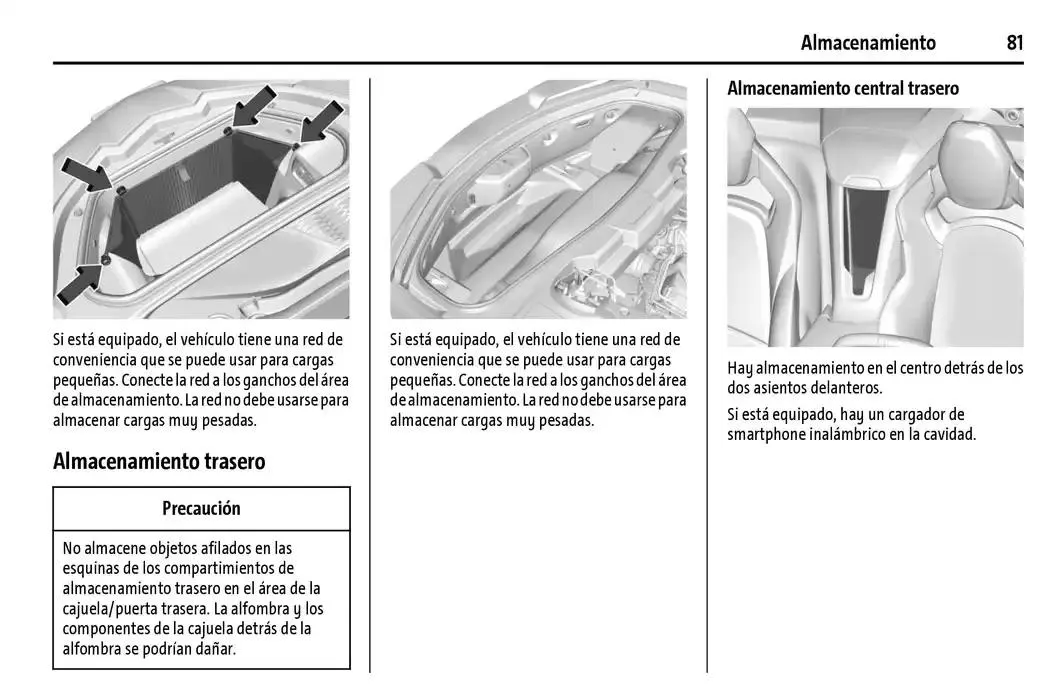 Almacenamiento 81

Si está equipado, el vehículo tiene una red de conveniencia que se puede usar para cargas pequeñas. Conecte la red a los ganchos del área de almacenamiento. La red no debe usarse para almacenar cargas muy pesadas.

Almacenamiento trasero

Precaución

No almacene objetos afilados en las esquinas de los compartimientos de almacenamiento trasero en el área de la cajuela/puerta trasera. La alfombra y los componentes de la cajuela detrás de la alfombra se podrían dañar.

Si está equipado, el vehículo tiene una red de conveniencia que se puede usar para cargas pequeñas. Conecte la red a los ganchos del área de almacenamiento. La red no debe usarse para almacenar cargas muy pesadas.

Almacenamiento central trasero

Hay almacenamiento en el centro detrás de los dos asientos delanteros.

Si está equipado, hay un cargador de smartphone inalámbrico en la cavidad.