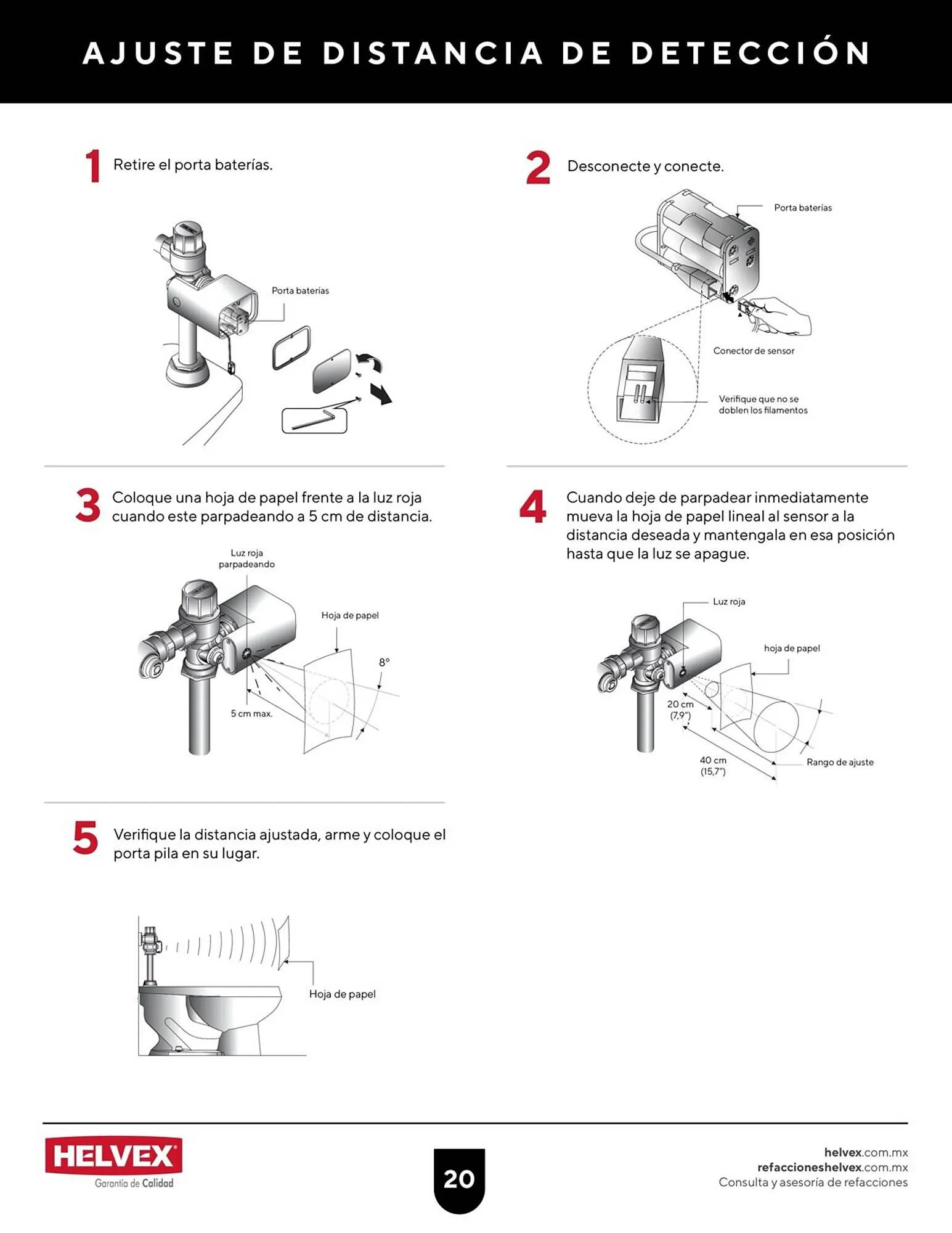 AJUSTE DE DISTANCIA DE DETECCIÓN

1 Retire el porta baterías.

Porta baterías

2 Desconecte y conecte.

Porta baterías

Conector de sensor

Verifique que no se doblen los filamentos

3 Coloque una hoja de papel frente a la luz roja cuando este parpadeando a 5 cm de distancia.

Luz roja parpadeando

Hoja de papel

8°

5 cm max.

4 Cuando deje de parpadear inmediatamente mueva la hoja de papel lineal al sensor a la distancia deseada y mantengala en esa posición hasta que la luz se apague.

Luz roja

hoja de papel

20 cm (7,9")

40 cm (15,7")

Rango de ajuste

5 Verifique la distancia ajustada, arme y coloque el porta pila en su lugar.

Hoja de papel

HELVEX
Garantía de Calidad

20

helvex.com.mx
refaccioneshelvex.com.mx
Consulta y asesoría de refacciones