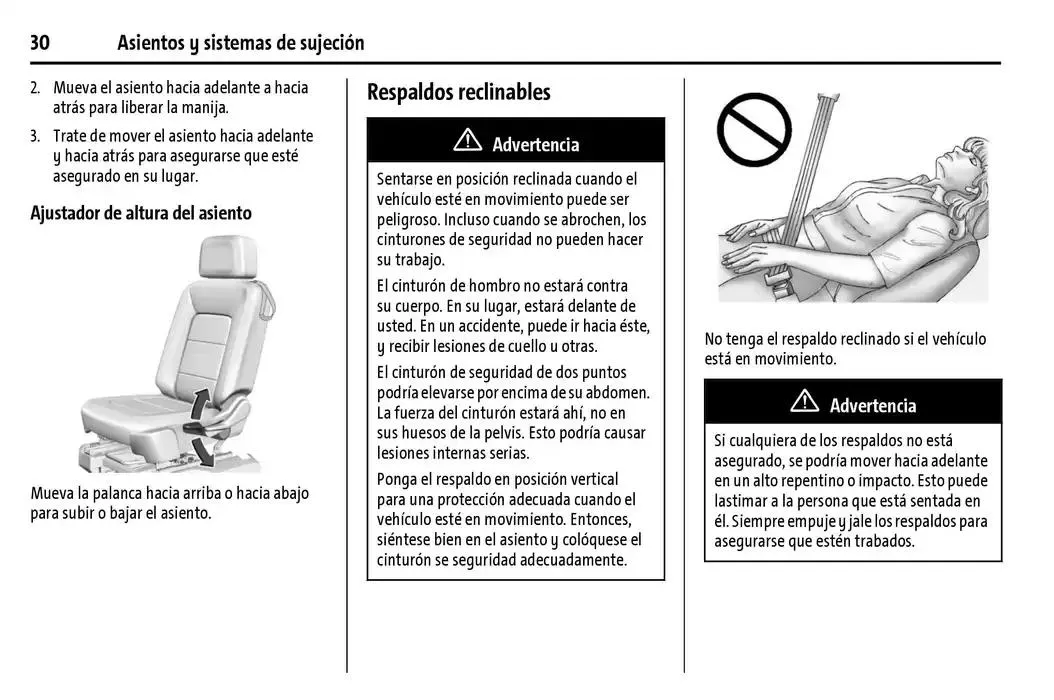 30 Asientos y sistemas de sujeción

2. Mueva el asiento hacia adelante a hacia atrás para liberar la manija.

3. Trate de mover el asiento hacia adelante y hacia atrás para asegurarse que esté asegurado en su lugar.

Ajustador de altura del asiento

Mueva la palanca hacia arriba o hacia abajo para subir o bajar el asiento.

Respaldos reclinables

⚠ Advertencia

Sentarse en posición reclinada cuando el vehículo esté en movimiento puede ser peligroso. Incluso cuando se abrochen, los cinturones de seguridad no pueden hacer su trabajo.

El cinturón de hombro no estará contra su cuerpo. En su lugar, estará delante de usted. En un accidente, puede ir hacia éste, y recibir lesiones de cuello u otras.

El cinturón de seguridad de dos puntos podría elevarse por encima de su abdomen. La fuerza del cinturón estará ahí, no en sus huesos de la pelvis. Esto podría causar lesiones internas serias.

Ponga el respaldo en posición vertical para una protección adecuada cuando el vehículo esté en movimiento. Entonces, siéntese bien en el asiento y colóquese el cinturón se seguridad adecuadamente.

No tenga el respaldo reclinado si el vehículo está en movimiento.

⚠ Advertencia

Si cualquiera de los respaldos no está asegurado, se podría mover hacia adelante en un alto repentino o impacto. Esto puede lastimar a la persona que está sentada en él. Siempre empuje y jale los respaldos para asegurarse que estén trabados.