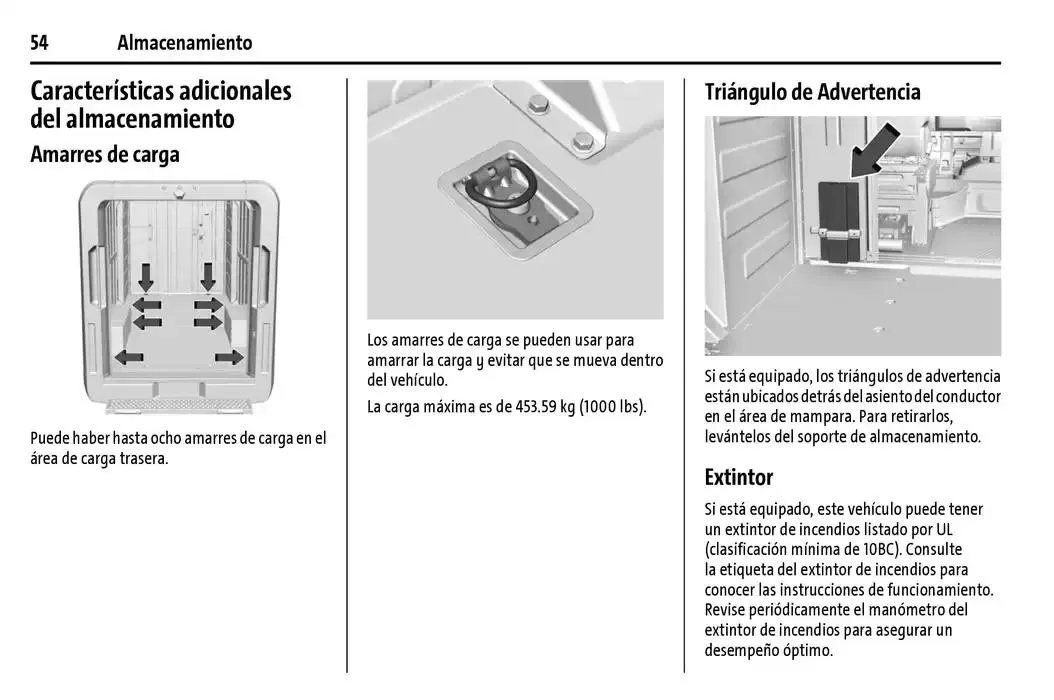 54 Almacenamiento

Características adicionales del almacenamiento

Amarres de carga

Puede haber hasta ocho amarres de carga en el área de carga trasera.

Los amarres de carga se pueden usar para amarrar la carga y evitar que se mueva dentro del vehículo.

La carga máxima es de 453.59 kg (1000 lbs).

Triángulo de Advertencia

Si está equipado, los triángulos de advertencia están ubicados detrás del asiento del conductor en el área de mampara. Para retirarlos, levántelos del soporte de almacenamiento.

Extintor

Si está equipado, este vehículo puede tener un extintor de incendios listado por UL (clasificación mínima de 10BC). Consulte la etiqueta del extintor de incendios para conocer las instrucciones de funcionamiento. Revise periódicamente el manómetro del extintor de incendios para asegurar un desempeño óptimo.