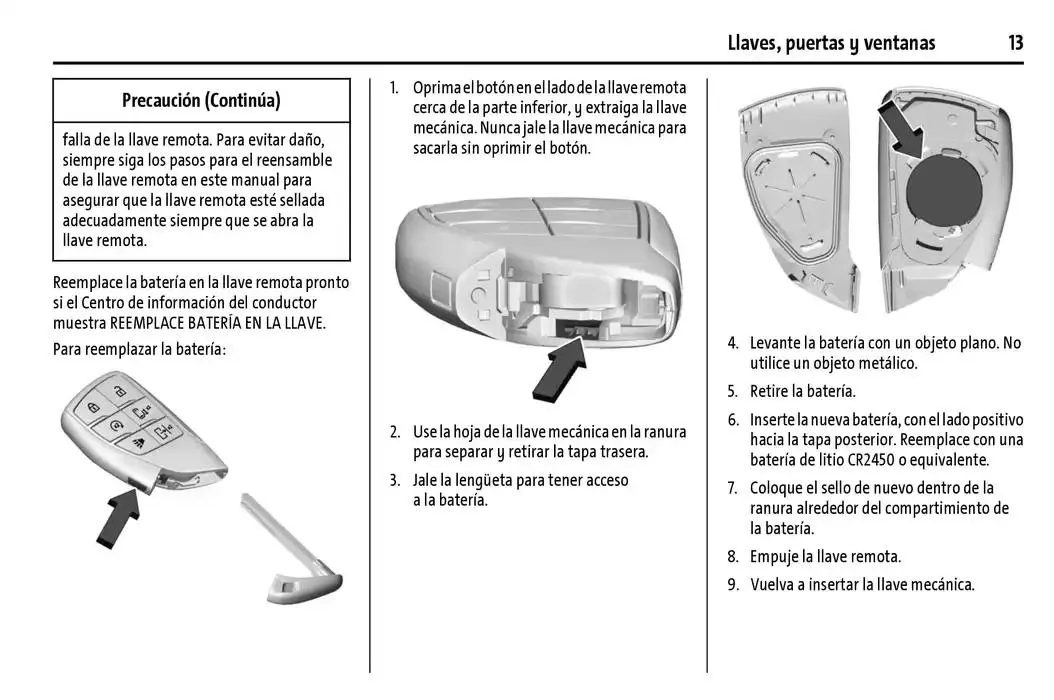 Llaves, puertas y ventanas 13

Precaución (Continúa)

falla de la llave remota. Para evitar daño, siempre siga los pasos para el reensamble de la llave remota en este manual para asegurar que la llave remota esté sellada adecuadamente siempre que se abra la llave remota.

Reemplace la batería en la llave remota pronto si el Centro de información del conductor muestra REEMPLACE BATERÍA EN LA LLAVE.

Para reemplazar la batería:

1. Oprima el botón en el lado de la llave remota cerca de la parte inferior, y extraiga la llave mecánica. Nunca jale la llave mecánica para sacarla sin oprimir el botón.

2. Use la hoja de la llave mecánica en la ranura para separar y retirar la tapa trasera.

3. Jale la lengüeta para tener acceso a la batería.

4. Levante la batería con un objeto plano. No utilice un objeto metálico.

5. Retire la batería.

6. Inserte la nueva batería, con el lado positivo hacia la tapa posterior. Reemplace con una batería de litio CR2450 o equivalente.

7. Coloque el sello de nuevo dentro de la ranura alrededor del compartimiento de la batería.

8. Empuje la llave remota.

9. Vuelva a insertar la llave mecánica.