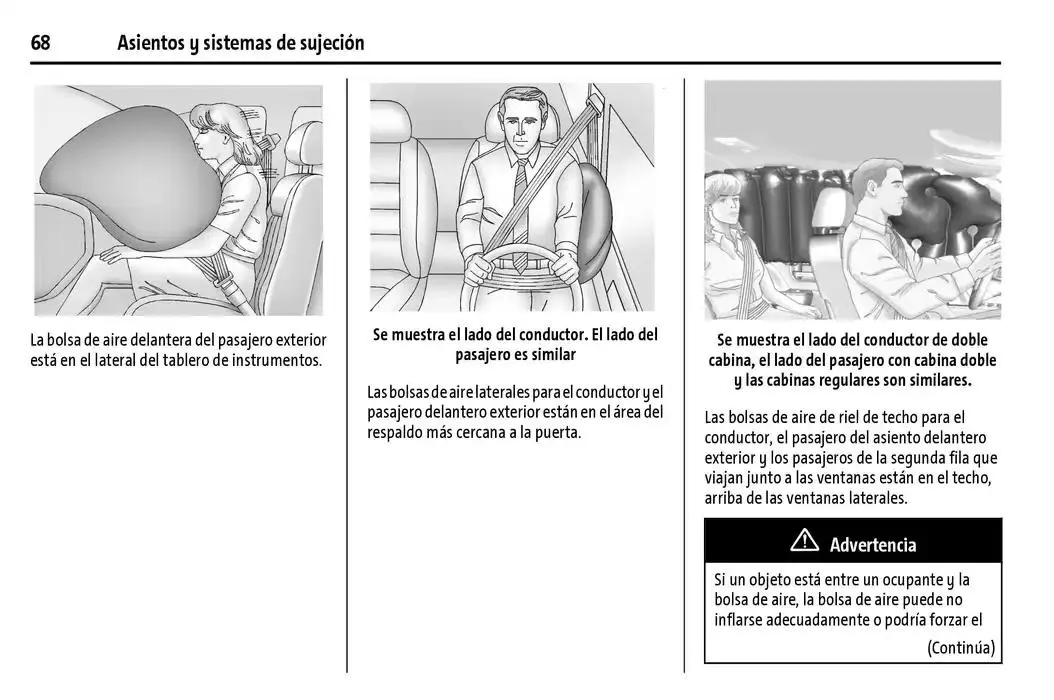 68 Asientos y sistemas de sujeción

La bolsa de aire delantera del pasajero exterior está en el lateral del tablero de instrumentos.

Se muestra el lado del conductor. El lado del pasajero es similar

Las bolsas de aire laterales para el conductor y el pasajero delantero exterior están en el área del respaldo más cercana a la puerta.

Se muestra el lado del conductor de doble cabina, el lado del pasajero con cabina doble y las cabinas regulares son similares.

Las bolsas de aire de riel de techo para el conductor, el pasajero del asiento delantero exterior y los pasajeros de la segunda fila que viajan junto a las ventanas están en el techo, arriba de las ventanas laterales.

Advertencia

Si un objeto está entre un ocupante y la bolsa de aire, la bolsa de aire puede no inflarse adecuadamente o podría forzar el

(Continúa)