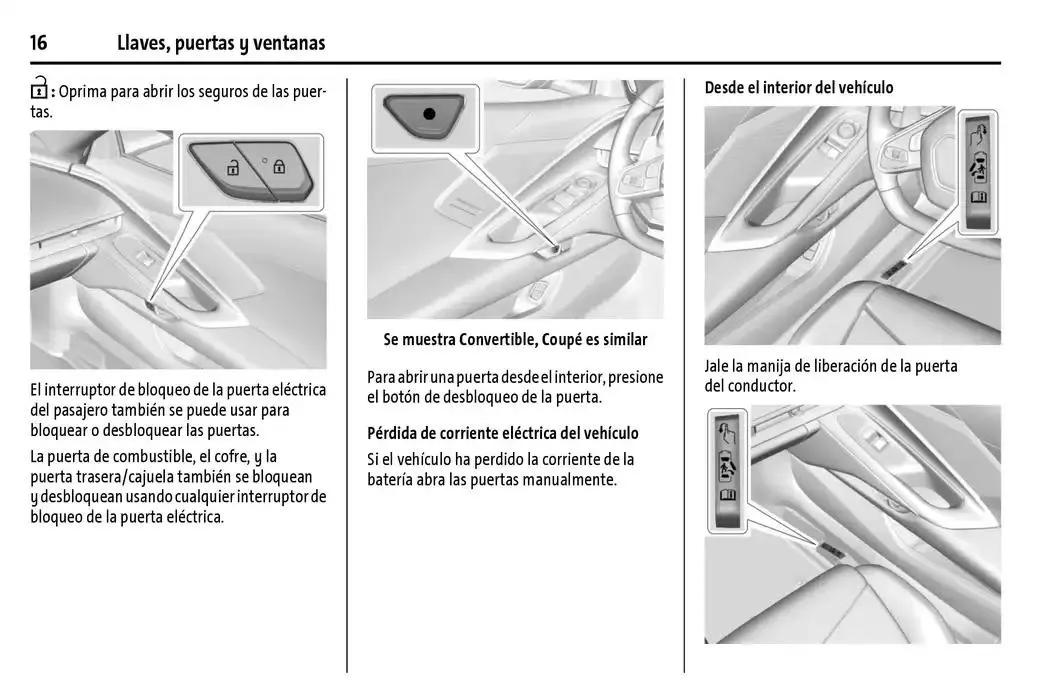 16 Llaves, puertas y ventanas

: Oprima para abrir los seguros de las puertas.

El interruptor de bloqueo de la puerta eléctrica del pasajero también se puede usar para bloquear o desbloquear las puertas.

La puerta de combustible, el cofre, y la puerta trasera/cajuela también se bloquean y desbloquean usando cualquier interruptor de bloqueo de la puerta eléctrica.

Se muestra Convertible, Coupé es similar

Para abrir una puerta desde el interior, presione el botón de desbloqueo de la puerta.

Pérdida de corriente eléctrica del vehículo

Si el vehículo ha perdido la corriente de la batería abra las puertas manualmente.

Desde el interior del vehículo

Jale la manija de liberación de la puerta del conductor.