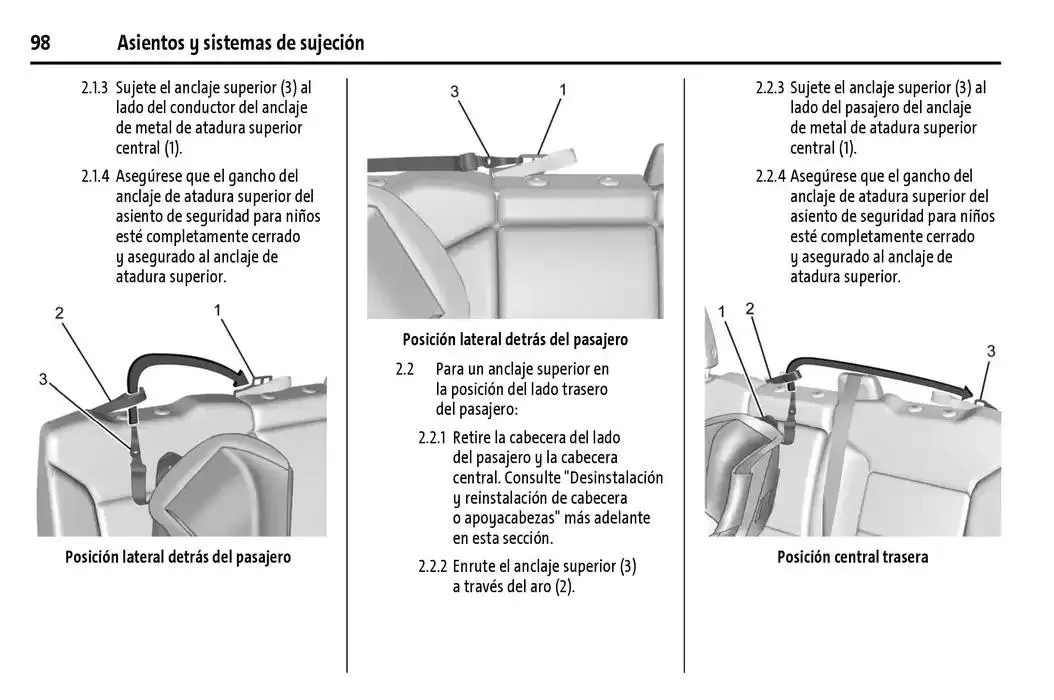 98 Asientos y sistemas de sujeción

2.1.3 Sujete el anclaje superior (3) al lado del conductor del anclaje de metal de atadura superior central (1).

2.1.4 Asegúrese que el gancho del anclaje de atadura superior del asiento de seguridad para niños esté completamente cerrado y asegurado al anclaje de atadura superior.

2

1

3

Posición lateral detrás del pasajero

3

1

Posición lateral detrás del pasajero

2.2 Para un anclaje superior en la posición del lado trasero del pasajero:

2.2.1 Retire la cabecera del lado del pasajero y la cabecera central. Consulte "Desinstalación y reinstalación de cabecera o apoyacabezas" más adelante en esta sección.

2.2.2 Enrute el anclaje superior (3) a través del aro (2).

2.2.3 Sujete el anclaje superior (3) al lado del pasajero del anclaje de metal de atadura superior central (1).

2.2.4 Asegúrese que el gancho del anclaje de atadura superior del asiento de seguridad para niños esté completamente cerrado y asegurado al anclaje de atadura superior.

1

2

3

Posición central trasera