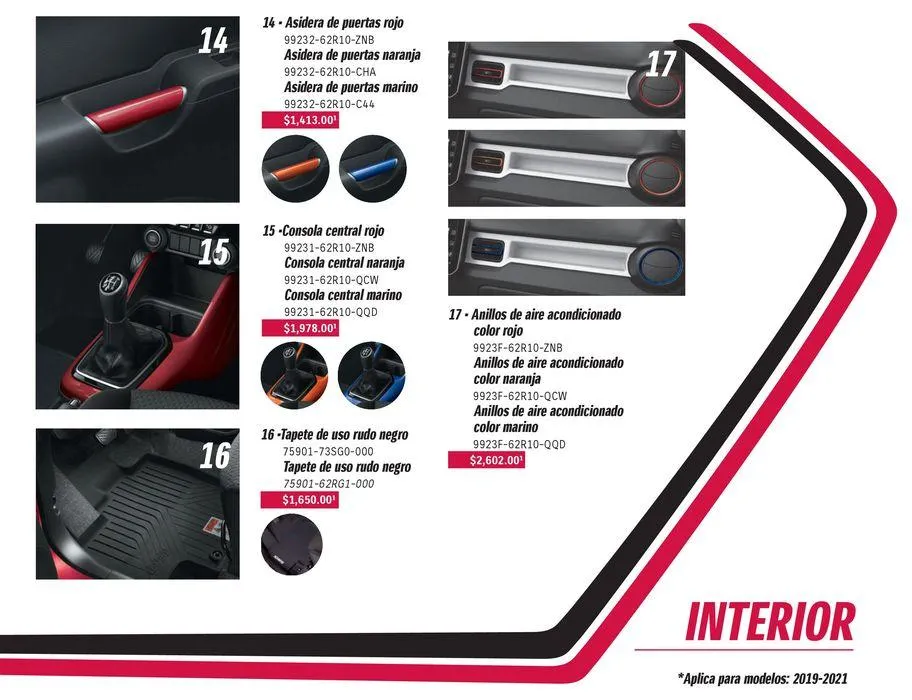 14

14 • Asidera de puertas rojo
99232-62R10-ZNB
Asidera de puertas naranja
99232-62R10-CHA
Asidera de puertas marino
99232-62R10-C44
$1,413.00¹

15

15 •Consola central rojo
99231-62R10-ZNB
Consola central naranja
99231-62R10-QCW
Consola central marino
99231-62R10-QQD
$1,978.00¹

16

16 •Tapete de uso rudo negro
75901-73SG0-000
Tapete de uso rudo negro
75901-62RG1-000
$1,650.00¹

17

17 • Anillos de aire acondicionado color rojo
9923F-62R10-ZNB
Anillos de aire acondicionado color naranja
9923F-62R10-QCW
Anillos de aire acondicionado color marino
9923F-62R10-QQD
$2,602.00¹

INTERIOR

*Aplica para modelos: 2019-2021