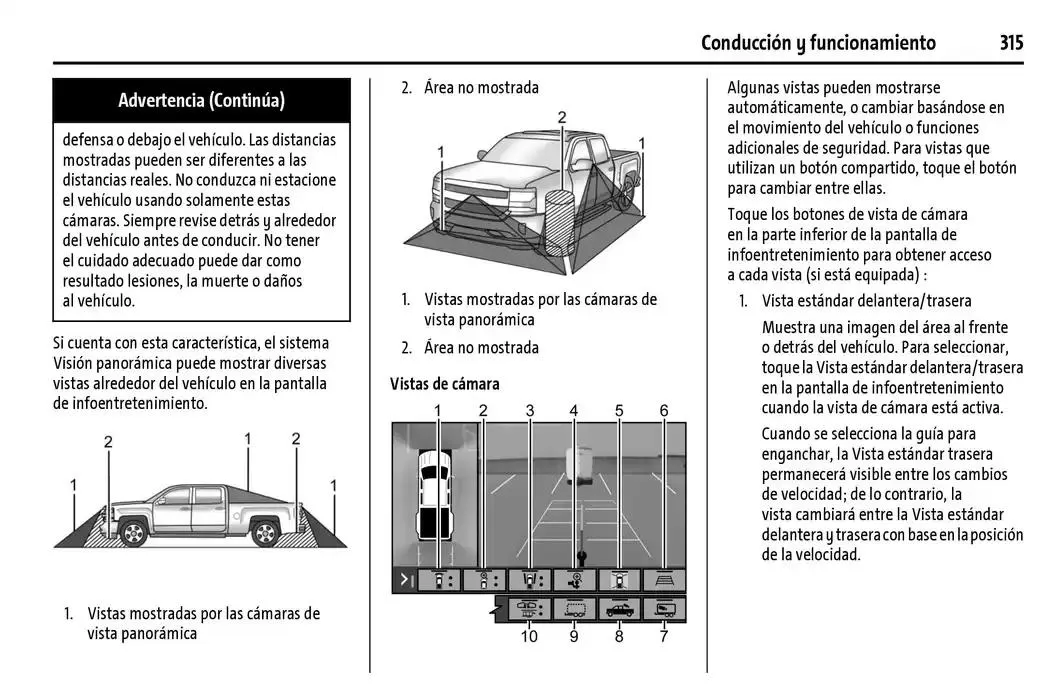 Conducción y funcionamiento 315

Advertencia (Continúa)

defensa o debajo el vehículo. Las distancias mostradas pueden ser diferentes a las distancias reales. No conduzca ni estacione el vehículo usando solamente estas cámaras. Siempre revise detrás y alrededor del vehículo antes de conducir. No tener el cuidado adecuado puede dar como resultado lesiones, la muerte o daños al vehículo.

Si cuenta con esta característica, el sistema Visión panorámica puede mostrar diversas vistas alrededor del vehículo en la pantalla de infoentretenimiento.

2 1 2
1 1

1. Vistas mostradas por las cámaras de vista panorámica

2. Área no mostrada

2
1 1

1. Vistas mostradas por las cámaras de vista panorámica

2. Área no mostrada

Vistas de cámara

1 2 3 4 5 6
10 9 8 7

Algunas vistas pueden mostrarse automáticamente, o cambiar basándose en el movimiento del vehículo o funciones adicionales de seguridad. Para vistas que utilizan un botón compartido, toque el botón para cambiar entre ellas.

Toque los botones de vista de cámara en la parte inferior de la pantalla de infoentretenimiento para obtener acceso a cada vista (si está equipada) :

1. Vista estándar delantera/trasera

Muestra una imagen del área al frente o detrás del vehículo. Para seleccionar, toque la Vista estándar delantera/trasera en la pantalla de infoentretenimiento cuando la vista de cámara está activa.

Cuando se selecciona la guía para enganchar, la Vista estándar trasera permanecerá visible entre los cambios de velocidad; de lo contrario, la vista cambiará entre la Vista estándar delantera y trasera con base en la posición de la velocidad.