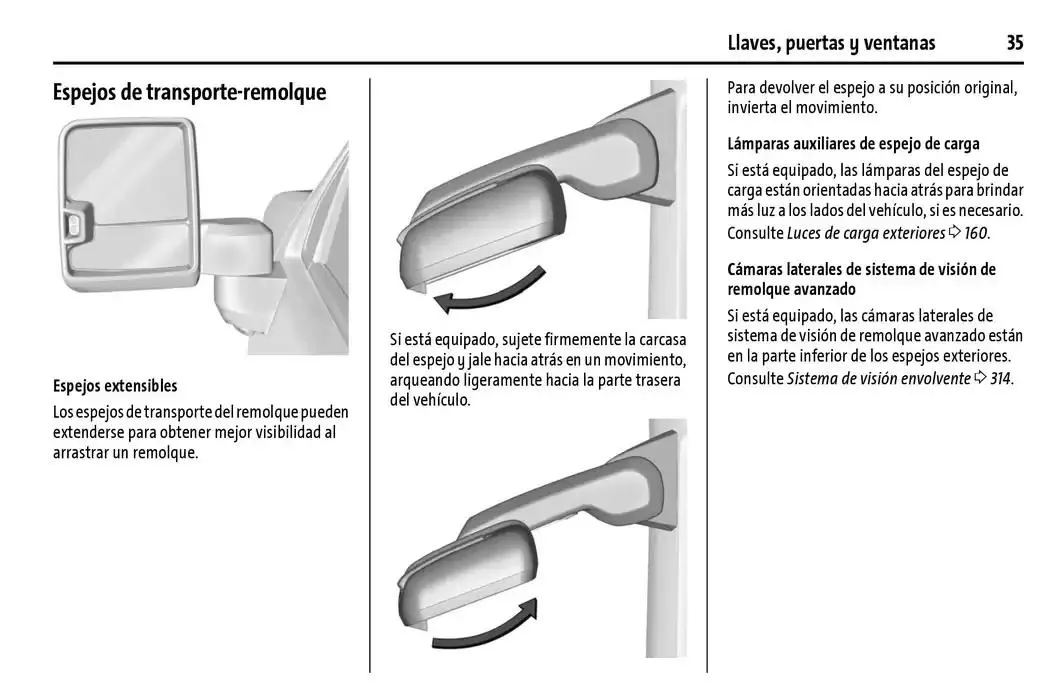 Llaves, puertas y ventanas 35

Espejos de transporte-remolque

Espejos extensibles

Los espejos de transporte del remolque pueden extenderse para obtener mejor visibilidad al arrastrar un remolque.

Si está equipado, sujete firmemente la carcasa del espejo y jale hacia atrás en un movimiento, arqueando ligeramente hacia la parte trasera del vehículo.

Para devolver el espejo a su posición original, invierta el movimiento.

Lámparas auxiliares de espejo de carga

Si está equipado, las lámparas del espejo de carga están orientadas hacia atrás para brindar más luz a los lados del vehículo, si es necesario. Consulte Luces de carga exteriores ⇨ 160.

Cámaras laterales de sistema de visión de remolque avanzado

Si está equipado, las cámaras laterales de sistema de visión de remolque avanzado están en la parte inferior de los espejos exteriores. Consulte Sistema de visión envolvente ⇨ 314.