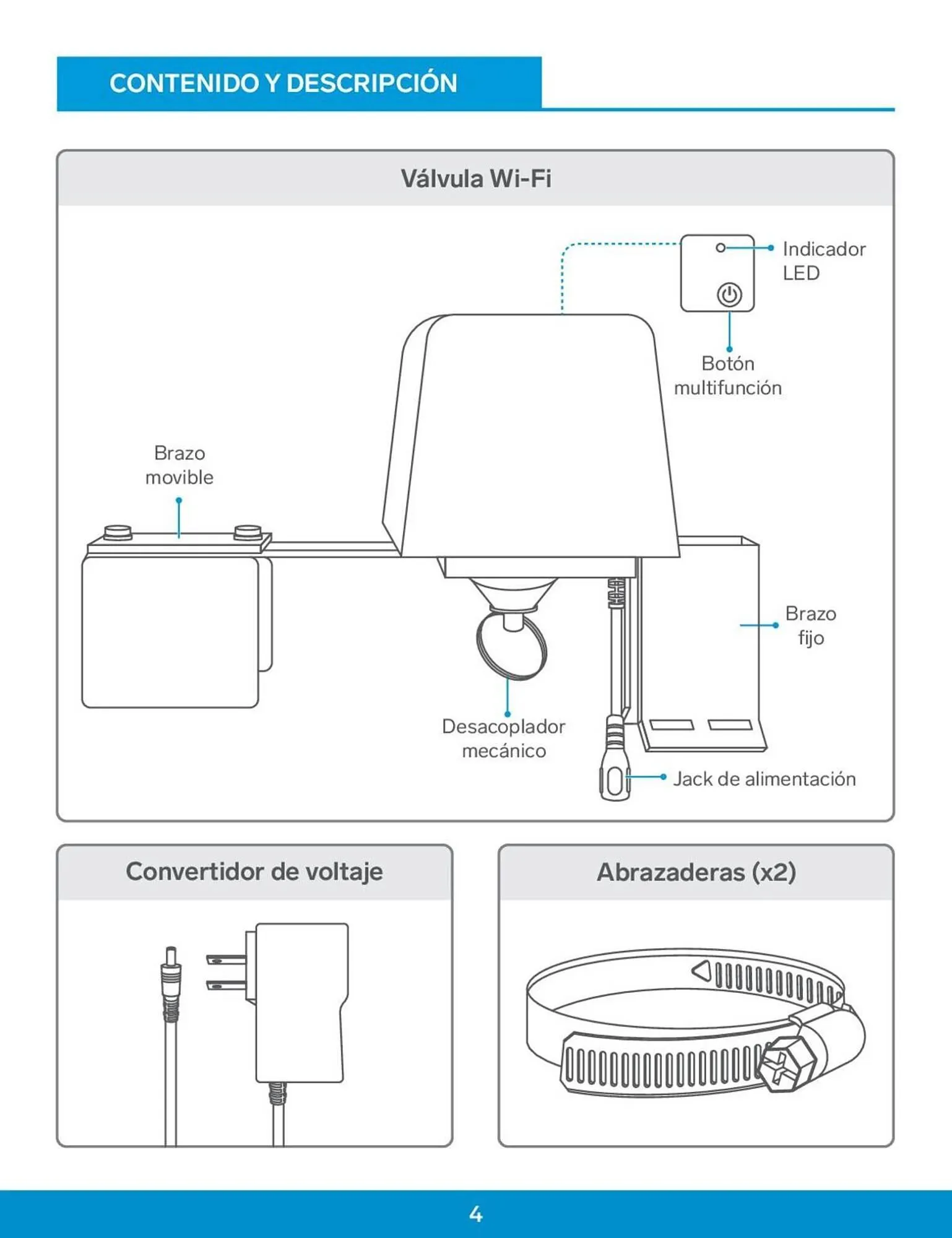 CONTENIDO Y DESCRIPCIÓN

Válvula Wi-Fi

Indicador LED

Botón multifunción

Brazo movible

Brazo fijo

Desacoplador mecánico

Jack de alimentación

Convertidor de voltaje

Abrazaderas (x2)

4