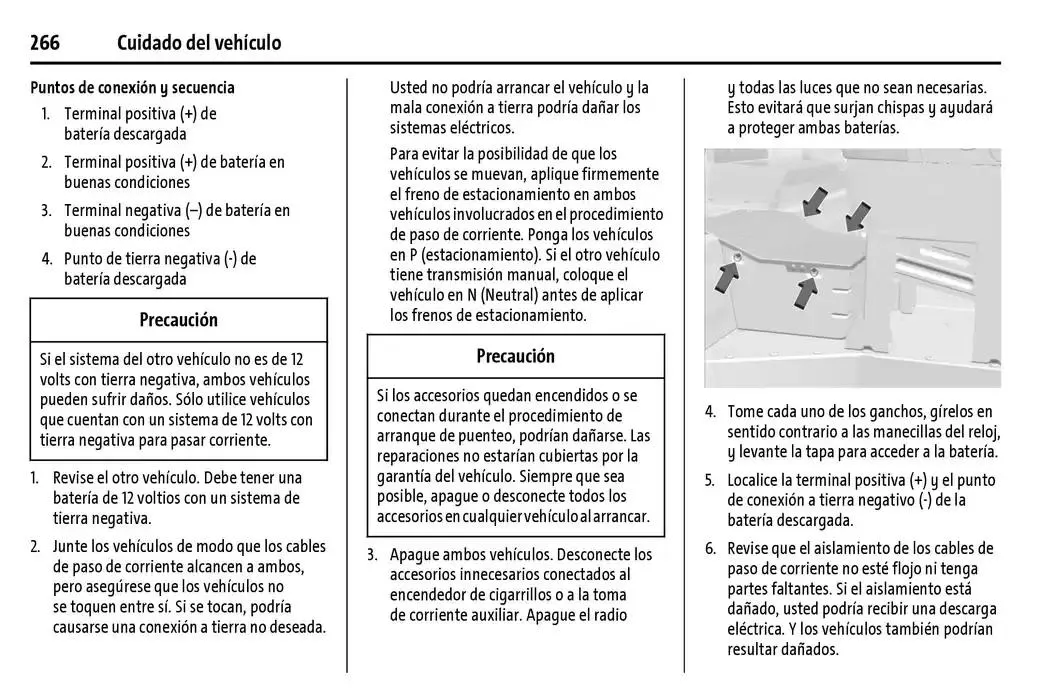 266 Cuidado del vehículo

Puntos de conexión y secuencia

1. Terminal positiva (+) de batería descargada

2. Terminal positiva (+) de batería en buenas condiciones

3. Terminal negativa (–) de batería en buenas condiciones

4. Punto de tierra negativa (-) de batería descargada

Precaución

Si el sistema del otro vehículo no es de 12 volts con tierra negativa, ambos vehículos pueden sufrir daños. Sólo utilice vehículos que cuentan con un sistema de 12 volts con tierra negativa para pasar corriente.

1. Revise el otro vehículo. Debe tener una batería de 12 voltios con un sistema de tierra negativa.

2. Junte los vehículos de modo que los cables de paso de corriente alcancen a ambos, pero asegúrese que los vehículos no se toquen entre sí. Si se tocan, podría causarse una conexión a tierra no deseada.

Usted no podría arrancar el vehículo y la mala conexión a tierra podría dañar los sistemas eléctricos.

Para evitar la posibilidad de que los vehículos se muevan, aplique firmemente el freno de estacionamiento en ambos vehículos involucrados en el procedimiento de paso de corriente. Ponga los vehículos en P (estacionamiento). Si el otro vehículo tiene transmisión manual, coloque el vehículo en N (Neutral) antes de aplicar los frenos de estacionamiento.

Precaución

Si los accesorios quedan encendidos o se conectan durante el procedimiento de arranque de puenteo, podrían dañarse. Las reparaciones no estarían cubiertas por la garantía del vehículo. Siempre que sea posible, apague o desconecte todos los accesorios en cualquier vehículo al arrancar.

3. Apague ambos vehículos. Desconecte los accesorios innecesarios conectados al encendedor de cigarrillos o a la toma de corriente auxiliar. Apague el radio y todas las luces que no sean necesarias. Esto evitará que surjan chispas y ayudará a proteger ambas baterías.

4. Tome cada uno de los ganchos, gírelos en sentido contrario a las manecillas del reloj, y levante la tapa para acceder a la batería.

5. Localice la terminal positiva (+) y el punto de conexión a tierra negativo (-) de la batería descargada.

6. Revise que el aislamiento de los cables de paso de corriente no esté flojo ni tenga partes faltantes. Si el aislamiento está dañado, usted podría recibir una descarga eléctrica. Y los vehículos también podrían resultar dañados.