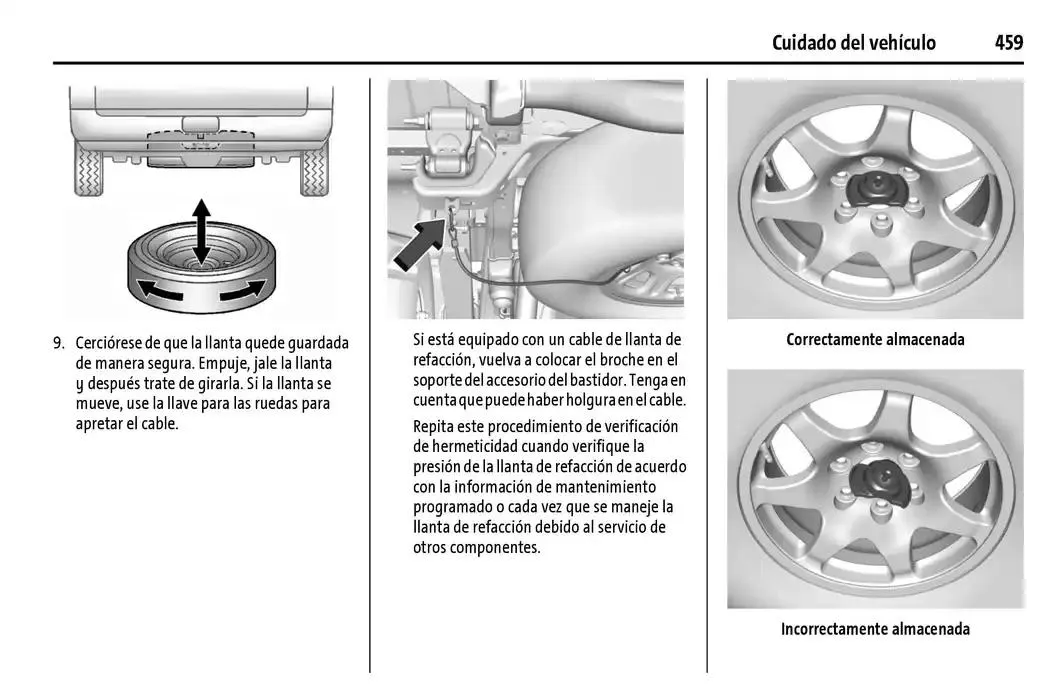 Cuidado del vehículo 459

9. Cerciórese de que la llanta quede guardada de manera segura. Empuje, jale la llanta y después trate de girarla. Si la llanta se mueve, use la llave para las ruedas para apretar el cable.

Si está equipado con un cable de llanta de refacción, vuelva a colocar el broche en el soporte del accesorio del bastidor. Tenga en cuenta que puede haber holgura en el cable.

Repita este procedimiento de verificación de hermeticidad cuando verifique la presión de la llanta de refacción de acuerdo con la información de mantenimiento programado o cada vez que se maneje la llanta de refacción debido al servicio de otros componentes.

Correctamente almacenada

Incorrectamente almacenada