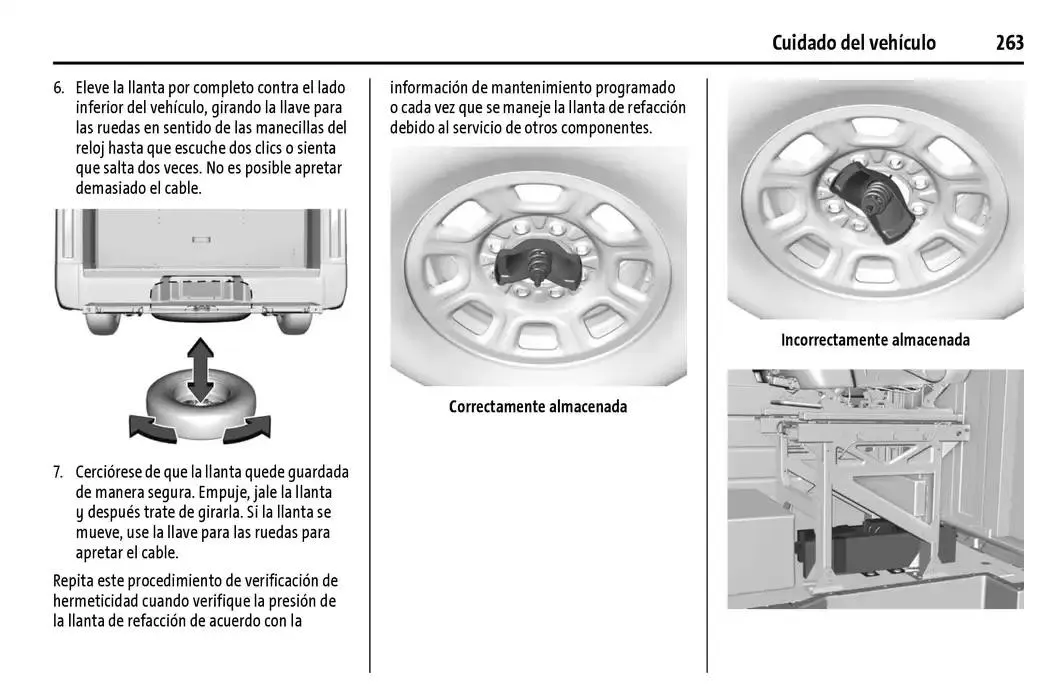 Cuidado del vehículo 263

6. Eleve la llanta por completo contra el lado inferior del vehículo, girando la llave para las ruedas en sentido de las manecillas del reloj hasta que escuche dos clics o sienta que salta dos veces. No es posible apretar demasiado el cable.

7. Cerciórese de que la llanta quede guardada de manera segura. Empuje, jale la llanta y después trate de girarla. Si la llanta se mueve, use la llave para las ruedas para apretar el cable.

Repita este procedimiento de verificación de hermeticidad cuando verifique la presión de la llanta de refacción de acuerdo con la información de mantenimiento programado o cada vez que se maneje la llanta de refacción debido al servicio de otros componentes.

Correctamente almacenada

Incorrectamente almacenada