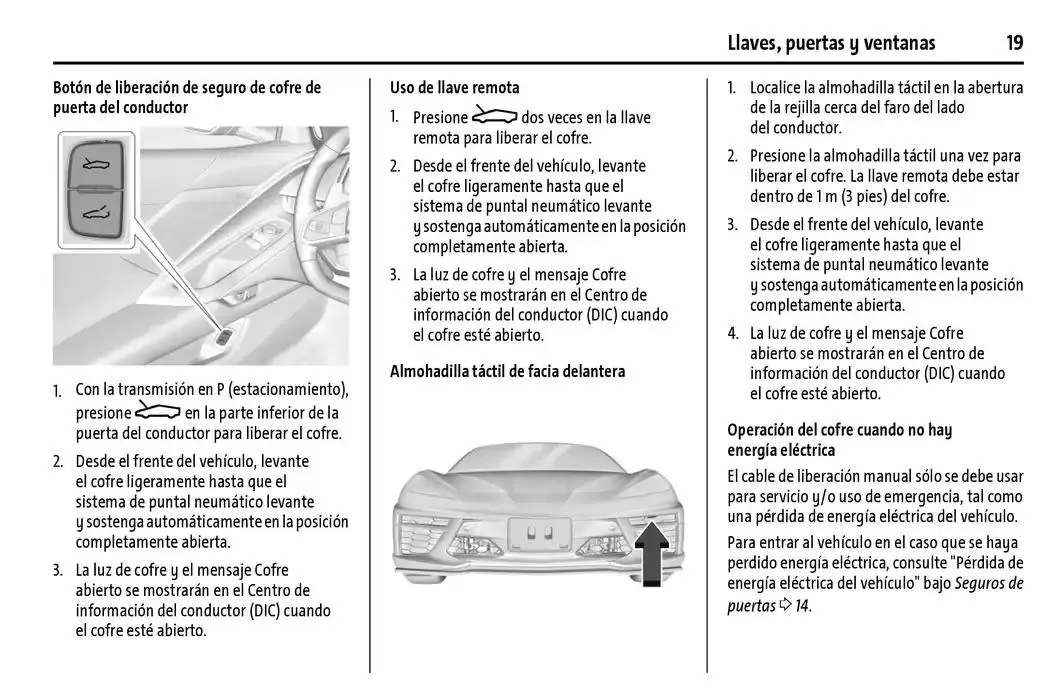 Llaves, puertas y ventanas 19

Botón de liberación de seguro de cofre de puerta del conductor

1. Con la transmisión en P (estacionamiento), presione en la parte inferior de la puerta del conductor para liberar el cofre.

2. Desde el frente del vehículo, levante el cofre ligeramente hasta que el sistema de puntal neumático levante y sostenga automáticamente en la posición completamente abierta.

3. La luz de cofre y el mensaje Cofre abierto se mostrarán en el Centro de información del conductor (DIC) cuando el cofre esté abierto.

Uso de llave remota

1. Presione dos veces en la llave remota para liberar el cofre.

2. Desde el frente del vehículo, levante el cofre ligeramente hasta que el sistema de puntal neumático levante y sostenga automáticamente en la posición completamente abierta.

3. La luz de cofre y el mensaje Cofre abierto se mostrarán en el Centro de información del conductor (DIC) cuando el cofre esté abierto.

Almohadilla táctil de facia delantera

1. Localice la almohadilla táctil en la abertura de la rejilla cerca del faro del lado del conductor.

2. Presione la almohadilla táctil una vez para liberar el cofre. La llave remota debe estar dentro de 1 m (3 pies) del cofre.

3. Desde el frente del vehículo, levante el cofre ligeramente hasta que el sistema de puntal neumático levante y sostenga automáticamente en la posición completamente abierta.

4. La luz de cofre y el mensaje Cofre abierto se mostrarán en el Centro de información del conductor (DIC) cuando el cofre esté abierto.

Operación del cofre cuando no hay energía eléctrica

El cable de liberación manual sólo se debe usar para servicio y/o uso de emergencia, tal como una pérdida de energía eléctrica del vehículo.

Para entrar al vehículo en el caso que se haya perdido energía eléctrica, consulte "Pérdida de energía eléctrica del vehículo" bajo Seguros de puertas ⇨ 14.