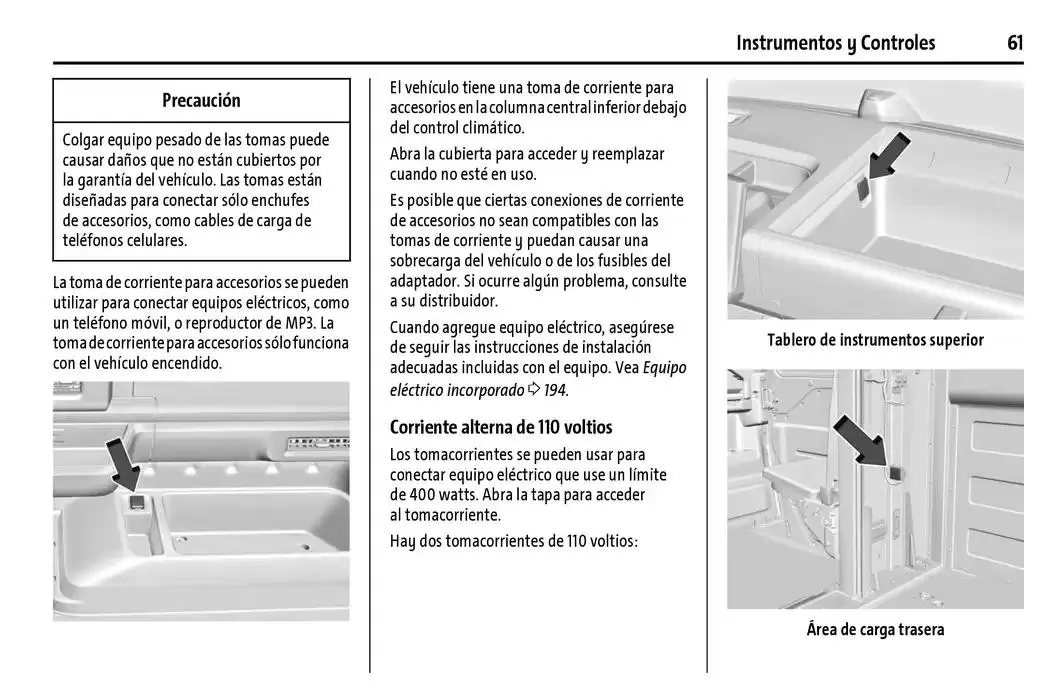 Instrumentos y Controles 61

Precaución

Colgar equipo pesado de las tomas puede causar daños que no están cubiertos por la garantía del vehículo. Las tomas están diseñadas para conectar sólo enchufes de accesorios, como cables de carga de teléfonos celulares.

La toma de corriente para accesorios se pueden utilizar para conectar equipos eléctricos, como un teléfono móvil, o reproductor de MP3. La toma de corriente para accesorios sólo funciona con el vehículo encendido.

El vehículo tiene una toma de corriente para accesorios en la columna central inferior debajo del control climático.

Abra la cubierta para acceder y reemplazar cuando no esté en uso.

Es posible que ciertas conexiones de corriente de accesorios no sean compatibles con las tomas de corriente y puedan causar una sobrecarga del vehículo o de los fusibles del adaptador. Si ocurre algún problema, consulte a su distribuidor.

Cuando agregue equipo eléctrico, asegúrese de seguir las instrucciones de instalación adecuadas incluidas con el equipo. Vea Equipo eléctrico incorporado ⇨ 194.

Corriente alterna de 110 voltios

Los tomacorrientes se pueden usar para conectar equipo eléctrico que use un límite de 400 watts. Abra la tapa para acceder al tomacorriente.

Hay dos tomacorrientes de 110 voltios:

Tablero de instrumentos superior

Área de carga trasera