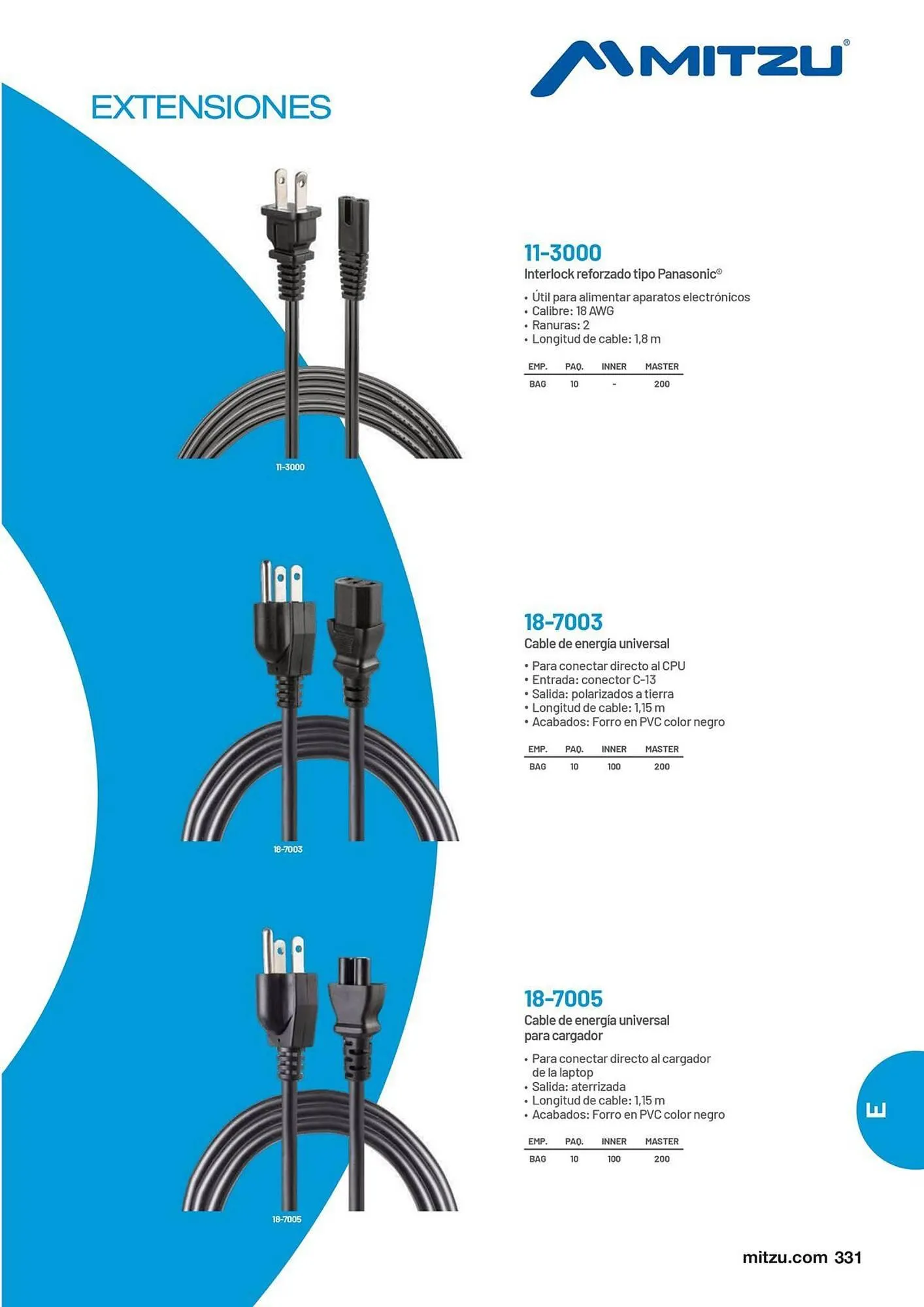 MITZU®

EXTENSIONES

11-3000

11-3000
Interlock reforzado tipo Panasonic®

• Útil para alimentar aparatos electrónicos
• Calibre: 18 AWG
• Ranuras: 2
• Longitud de cable: 1,8 m

| EMP. | PAQ. | INNER | MASTER |
|---|---|---|---|
| BAG | 10 | - | 200 |

18-7003

18-7003
Cable de energía universal

• Para conectar directo al CPU
• Entrada: conector C-13
• Salida: polarizados a tierra
• Longitud de cable: 1,15 m
• Acabados: Forro en PVC color negro

| EMP. | PAQ. | INNER | MASTER |
|---|---|---|---|
| BAG | 10 | 100 | 200 |

18-7005

18-7005
Cable de energía universal para cargador

• Para conectar directo al cargador de la laptop
• Salida: aterrizada
• Longitud de cable: 1,15 m
• Acabados: Forro en PVC color negro

| EMP. | PAQ. | INNER | MASTER |
|---|---|---|---|
| BAG | 10 | 100 | 200 |

E

mitzu.com 331