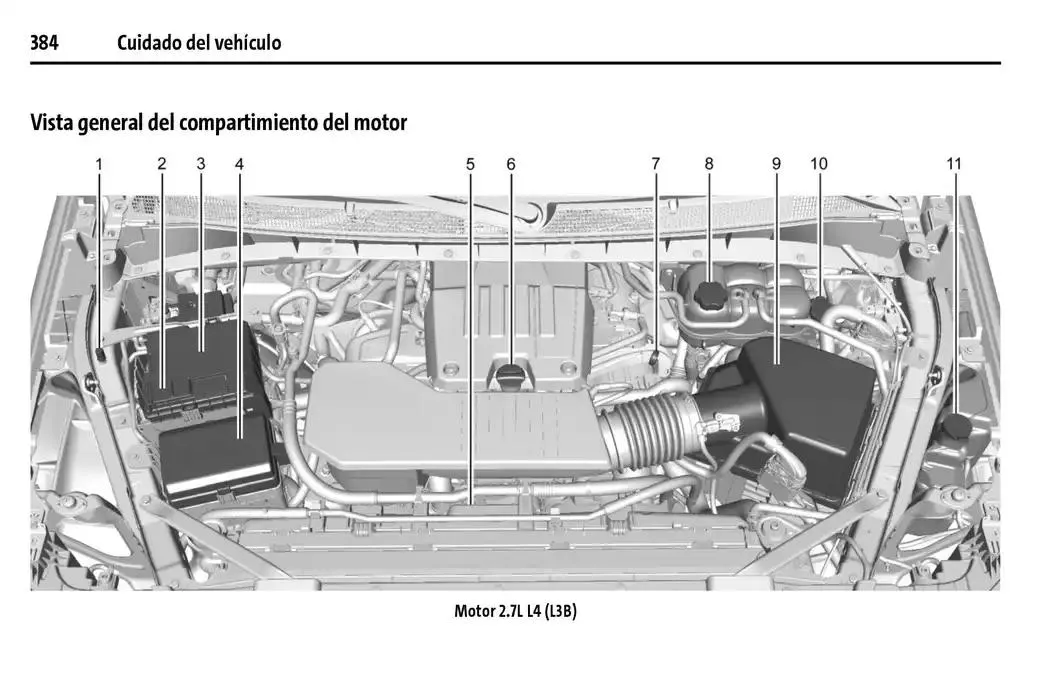 384 Cuidado del vehículo

Vista general del compartimiento del motor

1 2 3 4 5 6 7 8 9 10 11

Motor 2.7L L4 (L3B)