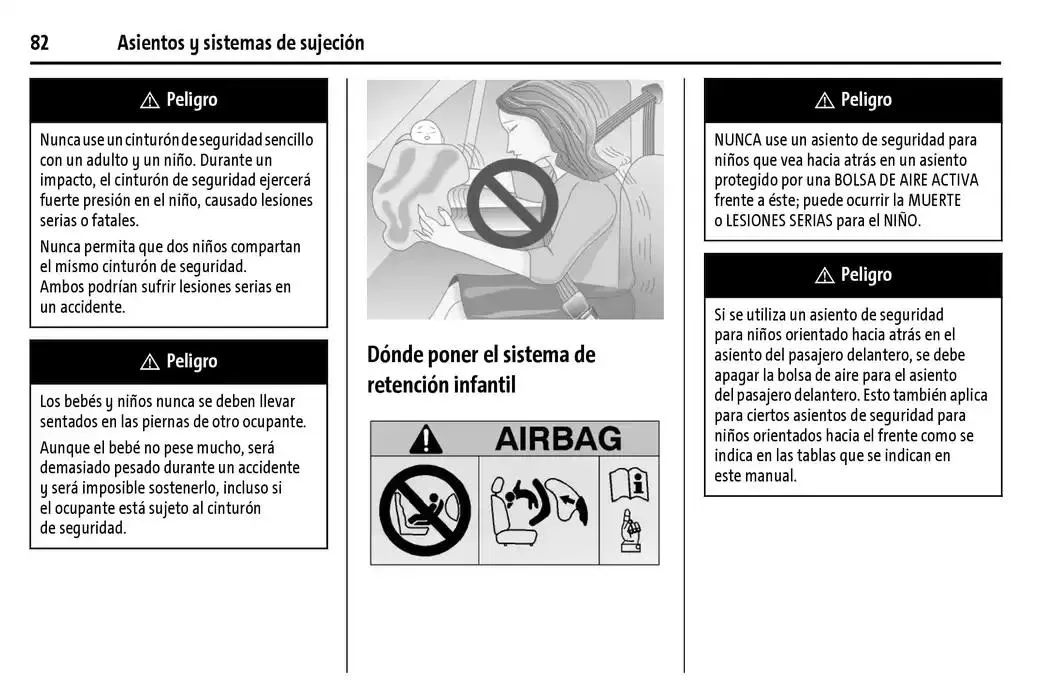 82 Asientos y sistemas de sujeción

⚠ Peligro

Nunca use un cinturón de seguridad sencillo con un adulto y un niño. Durante un impacto, el cinturón de seguridad ejercerá fuerte presión en el niño, causado lesiones serias o fatales.

Nunca permita que dos niños compartan el mismo cinturón de seguridad. Ambos podrían sufrir lesiones serias en un accidente.

⚠ Peligro

Los bebés y niños nunca se deben llevar sentados en las piernas de otro ocupante.

Aunque el bebé no pese mucho, será demasiado pesado durante un accidente y será imposible sostenerlo, incluso si el ocupante está sujeto al cinturón de seguridad.

Dónde poner el sistema de retención infantil

AIRBAG

⚠ Peligro

NUNCA use un asiento de seguridad para niños que vea hacia atrás en un asiento protegido por una BOLSA DE AIRE ACTIVA frente a éste; puede ocurrir la MUERTE o LESIONES SERIAS para el NIÑO.

⚠ Peligro

Si se utiliza un asiento de seguridad para niños orientado hacia atrás en el asiento del pasajero delantero, se debe apagar la bolsa de aire para el asiento del pasajero delantero. Esto también aplica para ciertos asientos de seguridad para niños orientados hacia el frente como se indica en las tablas que se indican en este manual.