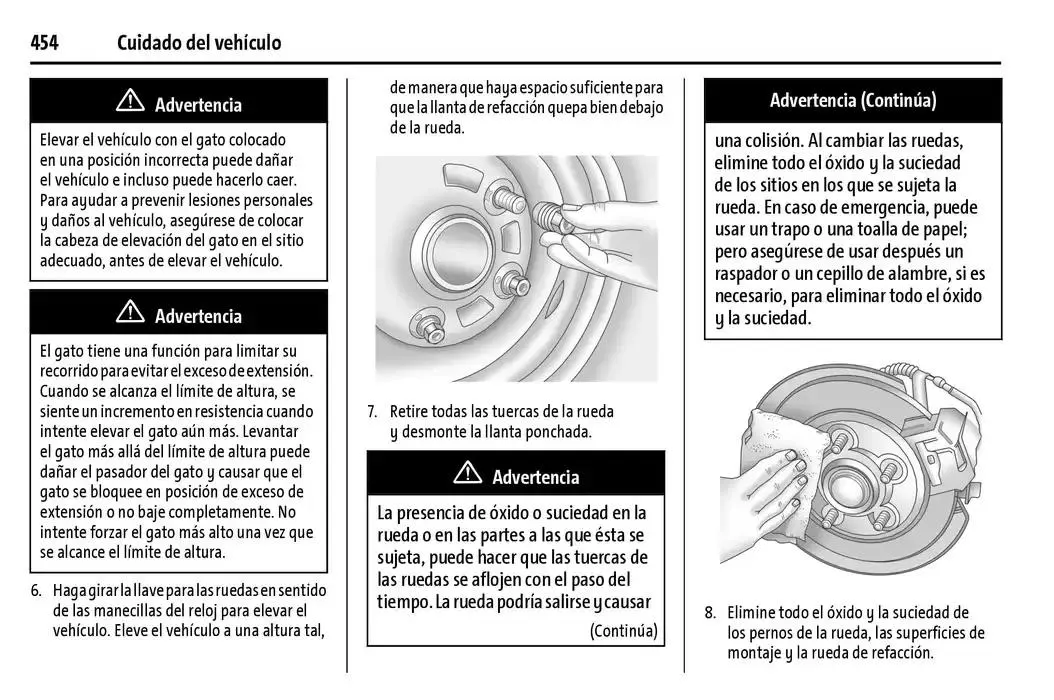 454 Cuidado del vehículo

⚠ Advertencia

Elevar el vehículo con el gato colocado en una posición incorrecta puede dañar el vehículo e incluso puede hacerlo caer. Para ayudar a prevenir lesiones personales y daños al vehículo, asegúrese de colocar la cabeza de elevación del gato en el sitio adecuado, antes de elevar el vehículo.

⚠ Advertencia

El gato tiene una función para limitar su recorrido para evitar el exceso de extensión. Cuando se alcanza el límite de altura, se siente un incremento en resistencia cuando intente elevar el gato aún más. Levantar el gato más allá del límite de altura puede dañar el pasador del gato y causar que el gato se bloquee en posición de exceso de extensión o no baje completamente. No intente forzar el gato más alto una vez que se alcance el límite de altura.

6. Haga girar la llave para las ruedas en sentido de las manecillas del reloj para elevar el vehículo. Eleve el vehículo a una altura tal, de manera que haya espacio suficiente para que la llanta de refacción quepa bien debajo de la rueda.

7. Retire todas las tuercas de la rueda y desmonte la llanta ponchada.

⚠ Advertencia

La presencia de óxido o suciedad en la rueda o en las partes a las que ésta se sujeta, puede hacer que las tuercas de las ruedas se aflojen con el paso del tiempo. La rueda podría salirse y causar

(Continúa)

Advertencia (Continúa)

una colisión. Al cambiar las ruedas, elimine todo el óxido y la suciedad de los sitios en los que se sujeta la rueda. En caso de emergencia, puede usar un trapo o una toalla de papel; pero asegúrese de usar después un raspador o un cepillo de alambre, si es necesario, para eliminar todo el óxido y la suciedad.

8. Elimine todo el óxido y la suciedad de los pernos de la rueda, las superficies de montaje y la rueda de refacción.