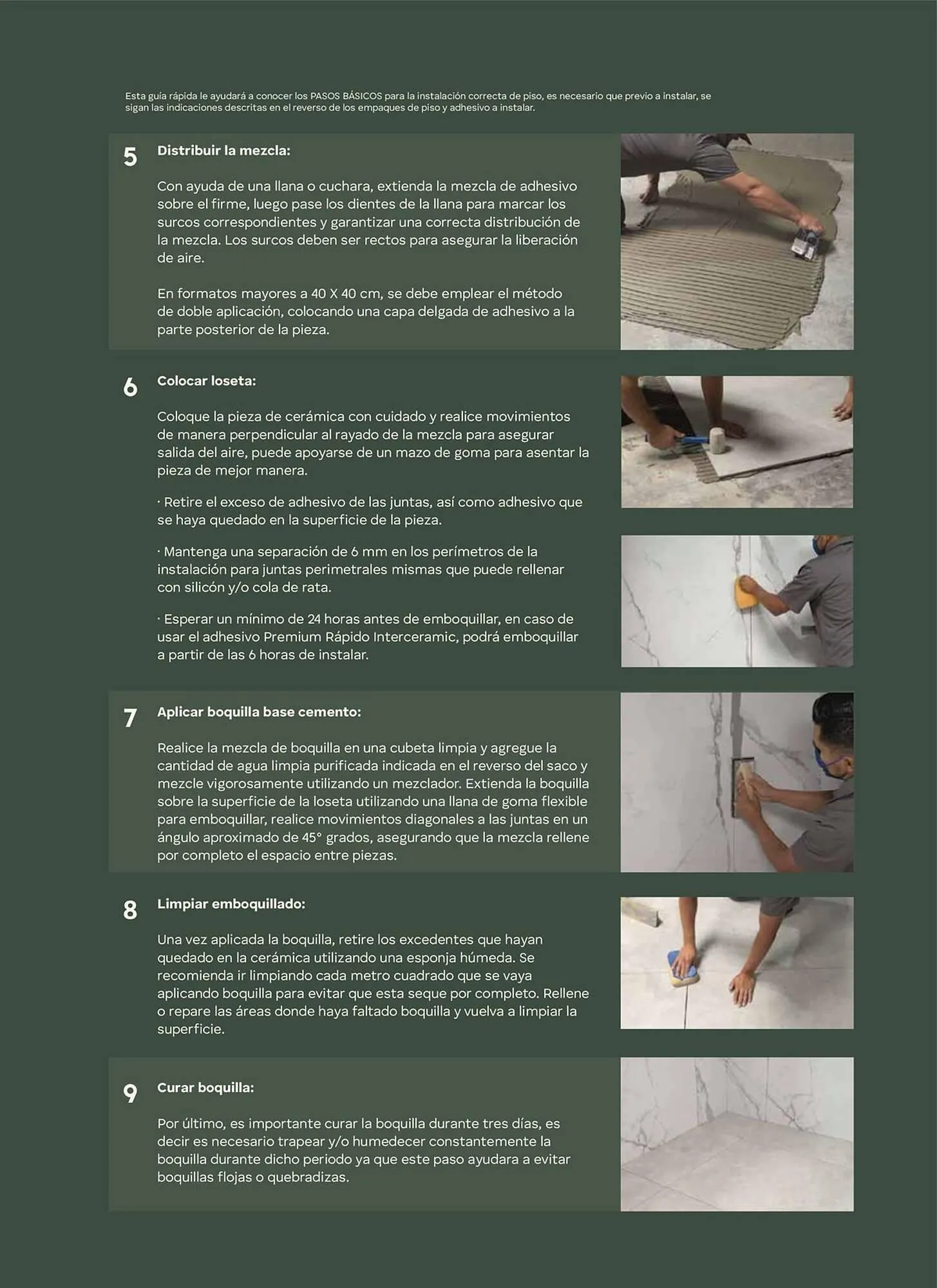 Esta guía rápida le ayudará a conocer los PASOS BÁSICOS para la instalación correcta de piso, es necesario que previo a instalar, se sigan las indicaciones descritas en el reverso de los empaques de piso y adhesivo a instalar.

5 Distribuir la mezcla:

Con ayuda de una llana o cuchara, extienda la mezcla de adhesivo sobre el firme, luego pase los dientes de la llana para marcar los surcos correspondientes y garantizar una correcta distribución de la mezcla. Los surcos deben ser rectos para asegurar la liberación de aire.

En formatos mayores a 40 X 40 cm, se debe emplear el método de doble aplicación, colocando una capa delgada de adhesivo a la parte posterior de la pieza.

6 Colocar loseta:

Coloque la pieza de cerámica con cuidado y realice movimientos de manera perpendicular al rayado de la mezcla para asegurar salida del aire, puede apoyarse de un mazo de goma para asentar la pieza de mejor manera.

· Retire el exceso de adhesivo de las juntas, así como adhesivo que se haya quedado en la superficie de la pieza.

· Mantenga una separación de 6 mm en los perímetros de la instalación para juntas perimetrales mismas que puede rellenar con silicón y/o cola de rata.

· Esperar un mínimo de 24 horas antes de emboquillar, en caso de usar el adhesivo Premium Rápido Interceramic, podrá emboquillar a partir de las 6 horas de instalar.

7 Aplicar boquilla base cemento:

Realice la mezcla de boquilla en una cubeta limpia y agregue la cantidad de agua limpia purificada indicada en el reverso del saco y mezcle vigorosamente utilizando un mezclador. Extienda la boquilla sobre la superficie de la loseta utilizando una llana de goma flexible para emboquillar, realice movimientos diagonales a las juntas en un ángulo aproximado de 45° grados, asegurando que la mezcla rellene por completo el espacio entre piezas.

8 Limpiar emboquillado:

Una vez aplicada la boquilla, retire los excedentes que hayan quedado en la cerámica utilizando una esponja húmeda. Se recomienda ir limpiando cada metro cuadrado que se vaya aplicando boquilla para evitar que esta seque por completo. Rellene o repare las áreas donde haya faltado boquilla y vuelva a limpiar la superficie.

9 Curar boquilla:

Por último, es importante curar la boquilla durante tres días, es decir es necesario trapear y/o humedecer constantemente la boquilla durante dicho periodo ya que este paso ayudara a evitar boquillas flojas o quebradizas.