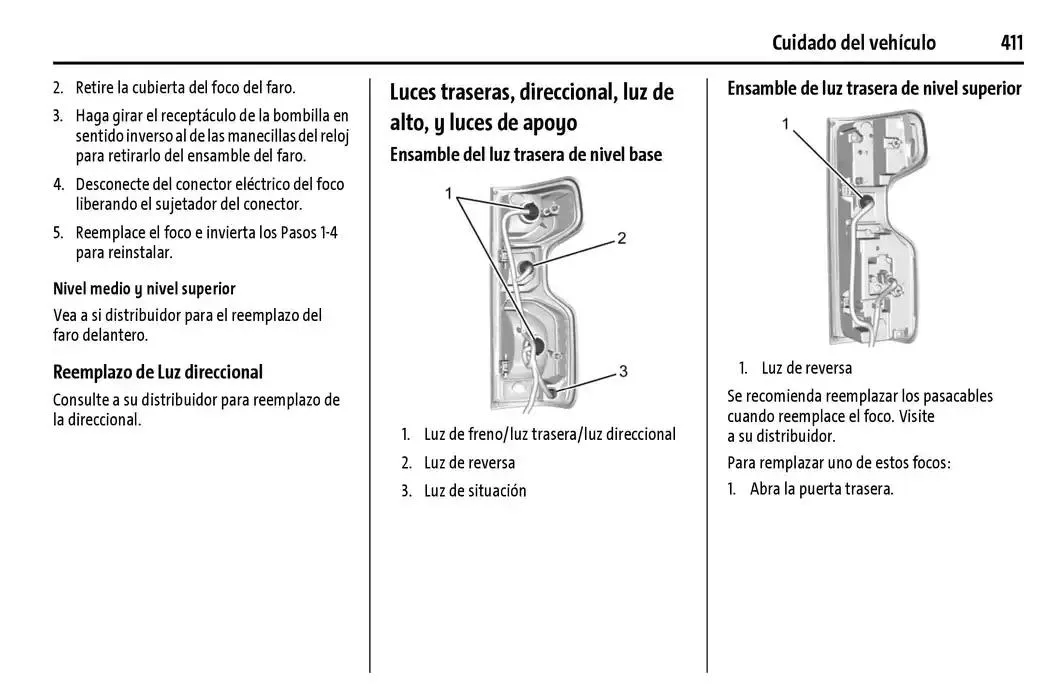 Cuidado del vehículo 411

2. Retire la cubierta del foco del faro.

3. Haga girar el receptáculo de la bombilla en sentido inverso al de las manecillas del reloj para retirarlo del ensamble del faro.

4. Desconecte del conector eléctrico del foco liberando el sujetador del conector.

5. Reemplace el foco e invierta los Pasos 1-4 para reinstalar.

Nivel medio y nivel superior

Vea a si distribuidor para el reemplazo del faro delantero.

Reemplazo de Luz direccional

Consulte a su distribuidor para reemplazo de la direccional.

Luces traseras, direccional, luz de alto, y luces de apoyo

Ensamble del luz trasera de nivel base

1
2
3

1. Luz de freno/luz trasera/luz direccional

2. Luz de reversa

3. Luz de situación

Ensamble de luz trasera de nivel superior

1

1. Luz de reversa

Se recomienda reemplazar los pasacables cuando reemplace el foco. Visite a su distribuidor.

Para remplazar uno de estos focos:

1. Abra la puerta trasera.