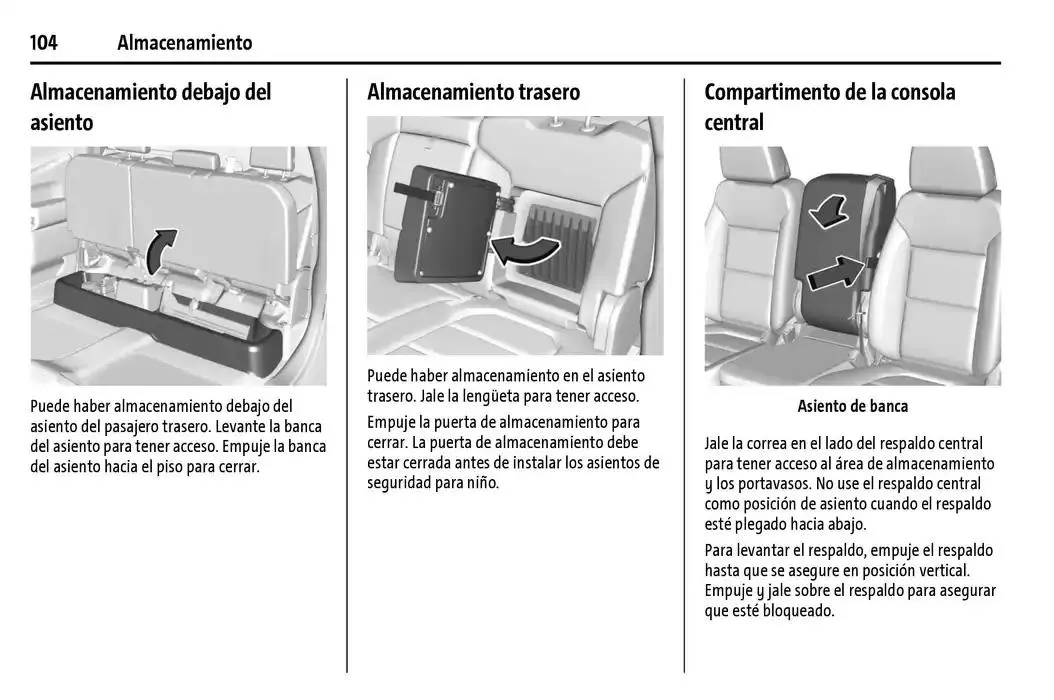 104 Almacenamiento

Almacenamiento debajo del asiento

Puede haber almacenamiento debajo del asiento del pasajero trasero. Levante la banca del asiento para tener acceso. Empuje la banca del asiento hacia el piso para cerrar.

Almacenamiento trasero

Puede haber almacenamiento en el asiento trasero. Jale la lengüeta para tener acceso.

Empuje la puerta de almacenamiento para cerrar. La puerta de almacenamiento debe estar cerrada antes de instalar los asientos de seguridad para niño.

Compartimento de la consola central

Asiento de banca

Jale la correa en el lado del respaldo central para tener acceso al área de almacenamiento y los portavasos. No use el respaldo central como posición de asiento cuando el respaldo esté plegado hacia abajo.

Para levantar el respaldo, empuje el respaldo hasta que se asegure en posición vertical. Empuje y jale sobre el respaldo para asegurar que esté bloqueado.