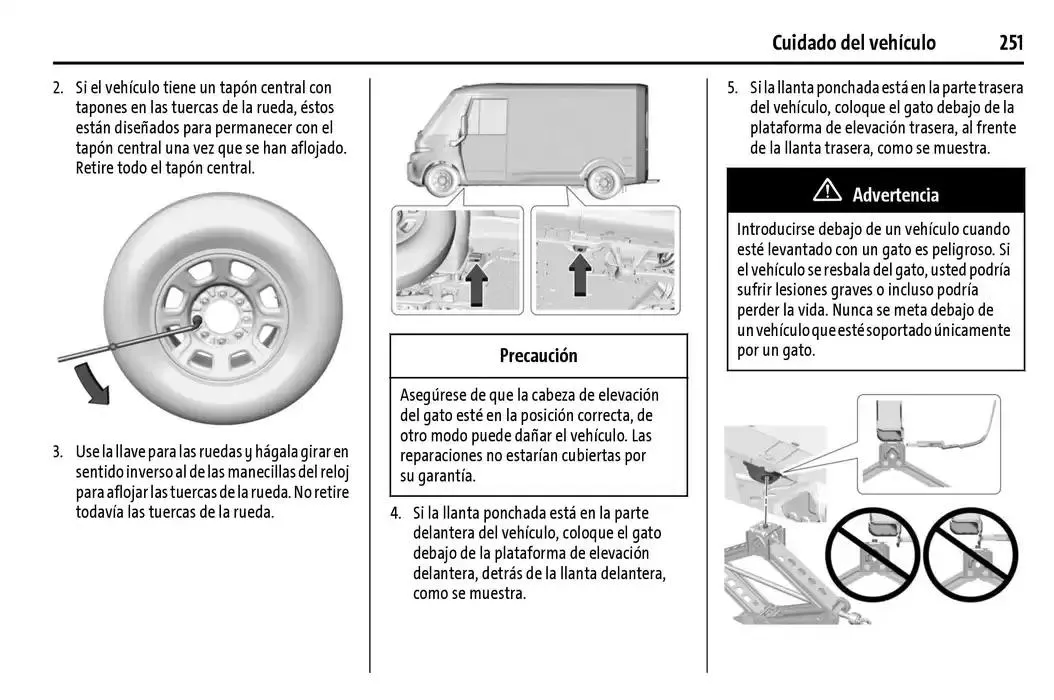 Cuidado del vehículo 251

2. Si el vehículo tiene un tapón central con tapones en las tuercas de la rueda, éstos están diseñados para permanecer con el tapón central una vez que se han aflojado. Retire todo el tapón central.

3. Use la llave para las ruedas y hágala girar en sentido inverso al de las manecillas del reloj para aflojar las tuercas de la rueda. No retire todavía las tuercas de la rueda.

Precaución

Asegúrese de que la cabeza de elevación del gato esté en la posición correcta, de otro modo puede dañar el vehículo. Las reparaciones no estarían cubiertas por su garantía.

4. Si la llanta ponchada está en la parte delantera del vehículo, coloque el gato debajo de la plataforma de elevación delantera, detrás de la llanta delantera, como se muestra.

5. Si la llanta ponchada está en la parte trasera del vehículo, coloque el gato debajo de la plataforma de elevación trasera, al frente de la llanta trasera, como se muestra.

Advertencia

Introducirse debajo de un vehículo cuando esté levantado con un gato es peligroso. Si el vehículo se resbala del gato, usted podría sufrir lesiones graves o incluso podría perder la vida. Nunca se meta debajo de un vehículo que esté soportado únicamente por un gato.