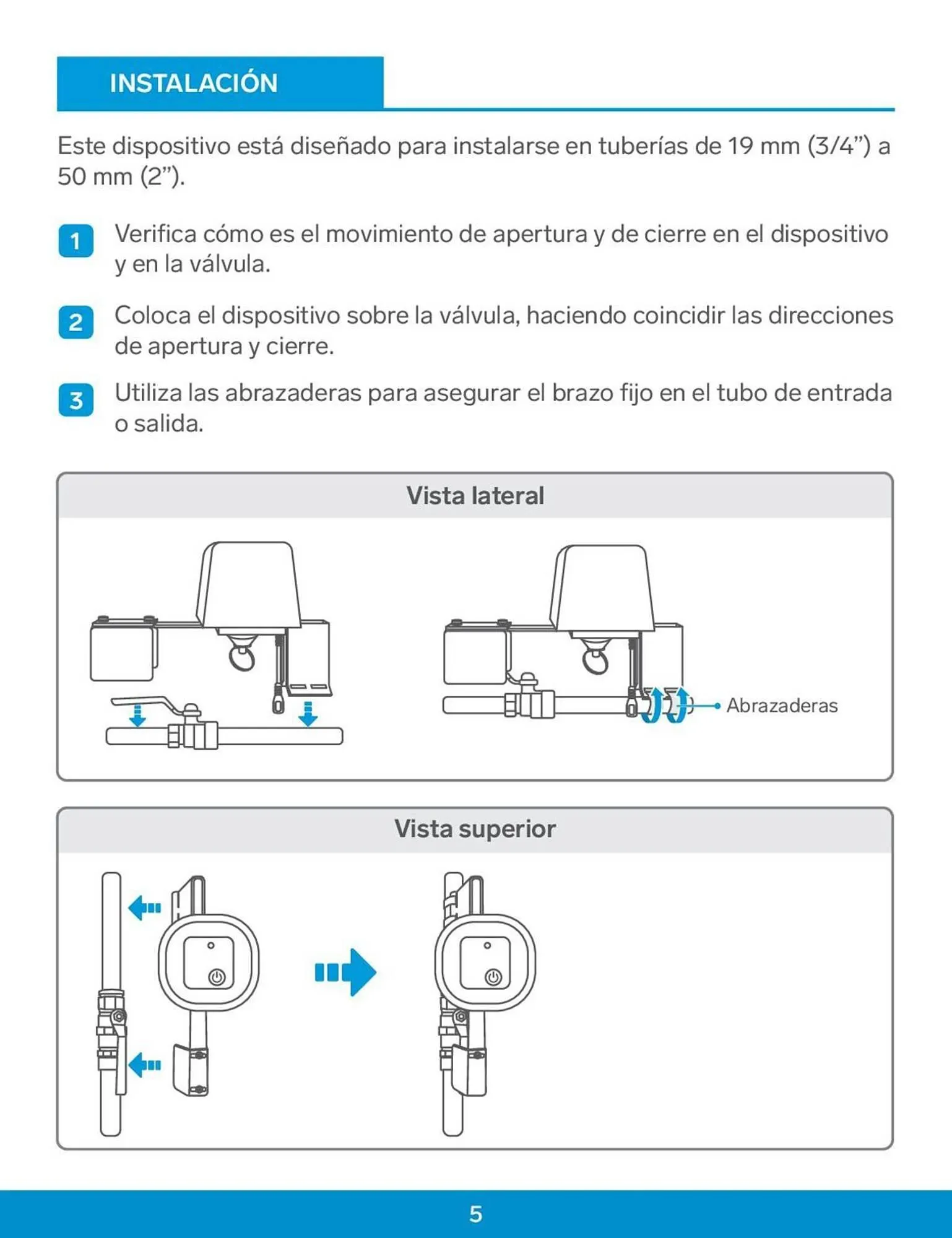 INSTALACIÓN

Este dispositivo está diseñado para instalarse en tuberías de 19 mm (3/4”) a 50 mm (2”).

1 Verifica cómo es el movimiento de apertura y de cierre en el dispositivo y en la válvula.

2 Coloca el dispositivo sobre la válvula, haciendo coincidir las direcciones de apertura y cierre.

3 Utiliza las abrazaderas para asegurar el brazo fijo en el tubo de entrada o salida.

Vista lateral

Abrazaderas

Vista superior

5