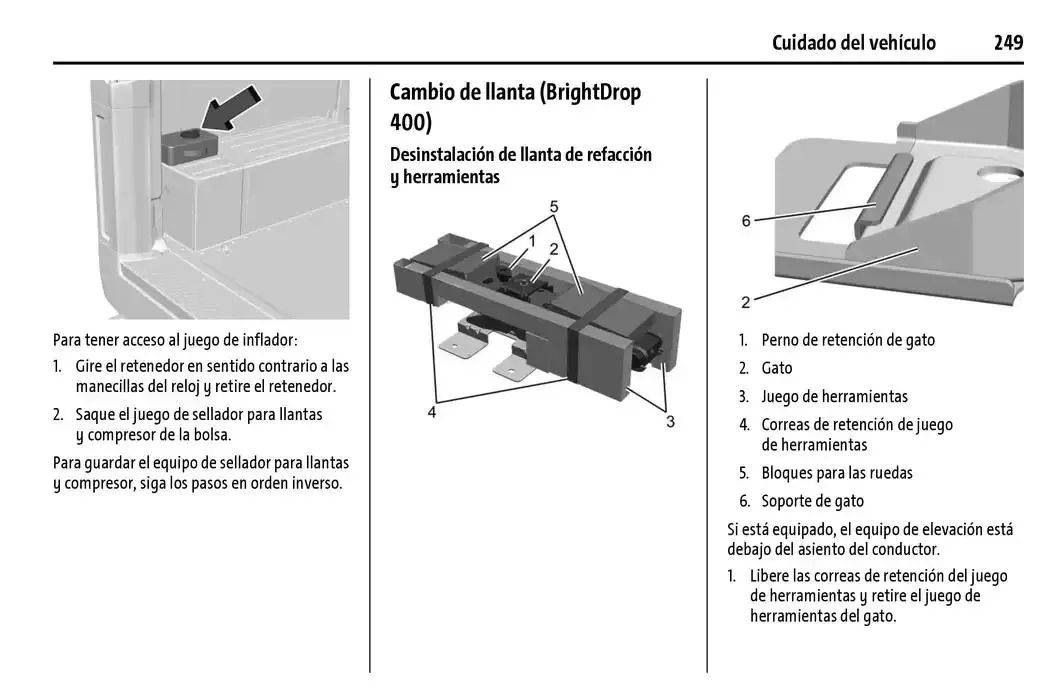 Cuidado del vehículo 249

Para tener acceso al juego de inflador:

1. Gire el retenedor en sentido contrario a las manecillas del reloj y retire el retenedor.

2. Saque el juego de sellador para llantas y compresor de la bolsa.

Para guardar el equipo de sellador para llantas y compresor, siga los pasos en orden inverso.

Cambio de llanta (BrightDrop 400)

Desinstalación de llanta de refacción y herramientas

5
1
2
4
3

6
2

1. Perno de retención de gato

2. Gato

3. Juego de herramientas

4. Correas de retención de juego de herramientas

5. Bloques para las ruedas

6. Soporte de gato

Si está equipado, el equipo de elevación está debajo del asiento del conductor.

1. Libere las correas de retención del juego de herramientas y retire el juego de herramientas del gato.