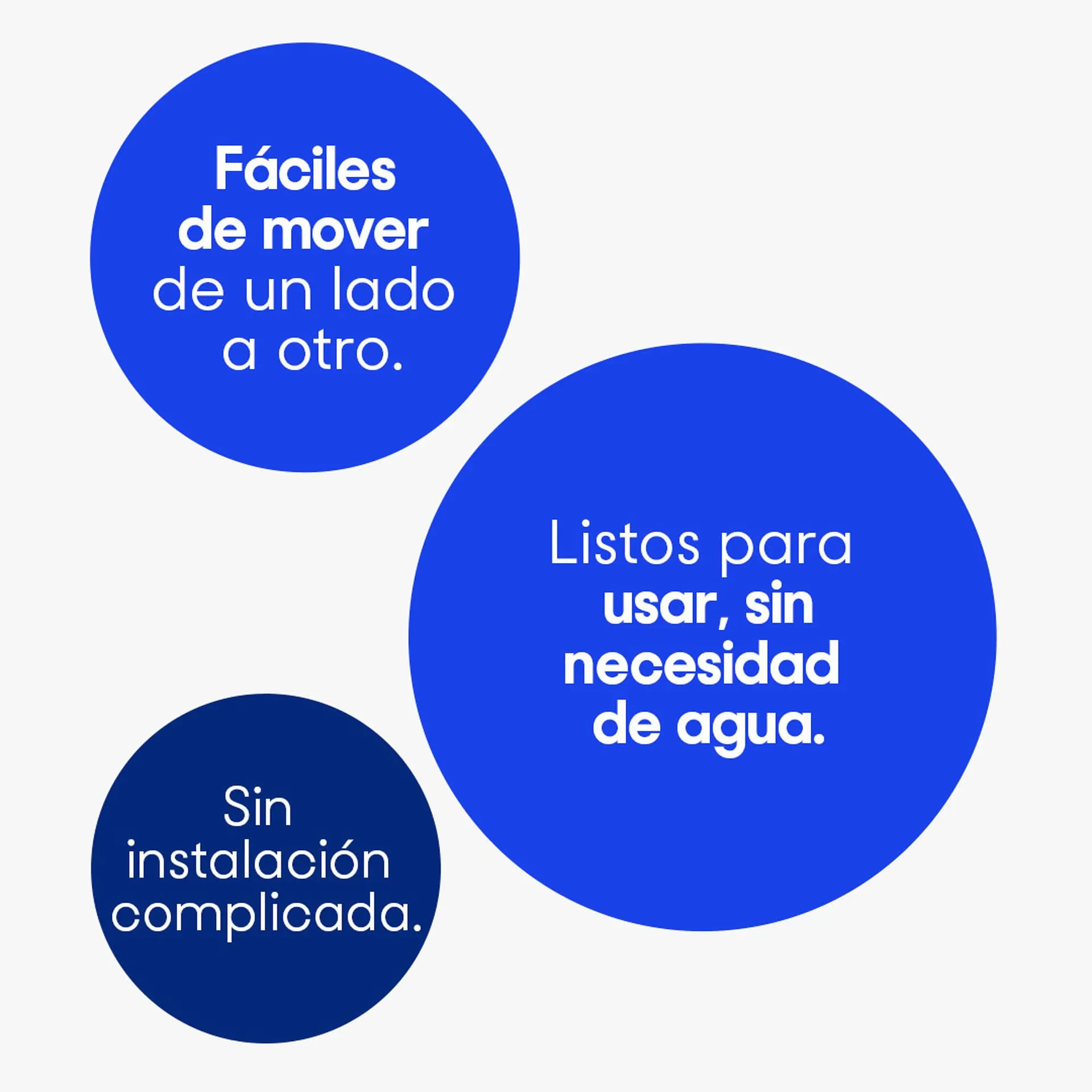 Fáciles de mover de un lado a otro.

Listos para usar, sin necesidad de agua.

Sin instalación complicada.