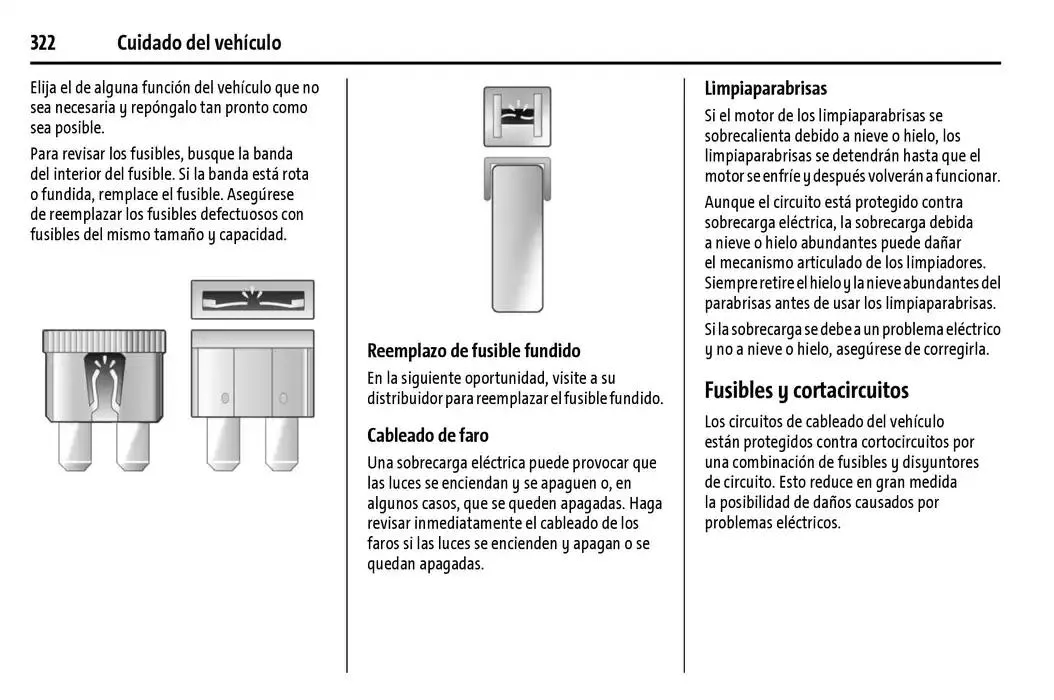 322 Cuidado del vehículo

Elija el de alguna función del vehículo que no sea necesaria y repóngalo tan pronto como sea posible.

Para revisar los fusibles, busque la banda del interior del fusible. Si la banda está rota o fundida, remplace el fusible. Asegúrese de reemplazar los fusibles defectuosos con fusibles del mismo tamaño y capacidad.

Reemplazo de fusible fundido

En la siguiente oportunidad, visite a su distribuidor para reemplazar el fusible fundido.

Cableado de faro

Una sobrecarga eléctrica puede provocar que las luces se enciendan y se apaguen o, en algunos casos, que se queden apagadas. Haga revisar inmediatamente el cableado de los faros si las luces se encienden y apagan o se quedan apagadas.

Limpiaparabrisas

Si el motor de los limpiaparabrisas se sobrecalienta debido a nieve o hielo, los limpiaparabrisas se detendrán hasta que el motor se enfríe y después volverán a funcionar.

Aunque el circuito está protegido contra sobrecarga eléctrica, la sobrecarga debida a nieve o hielo abundantes puede dañar el mecanismo articulado de los limpiadores. Siempre retire el hielo y la nieve abundantes del parabrisas antes de usar los limpiaparabrisas.

Si la sobrecarga se debe a un problema eléctrico y no a nieve o hielo, asegúrese de corregirla.

Fusibles y cortacircuitos

Los circuitos de cableado del vehículo están protegidos contra cortocircuitos por una combinación de fusibles y disyuntores de circuito. Esto reduce en gran medida la posibilidad de daños causados por problemas eléctricos.