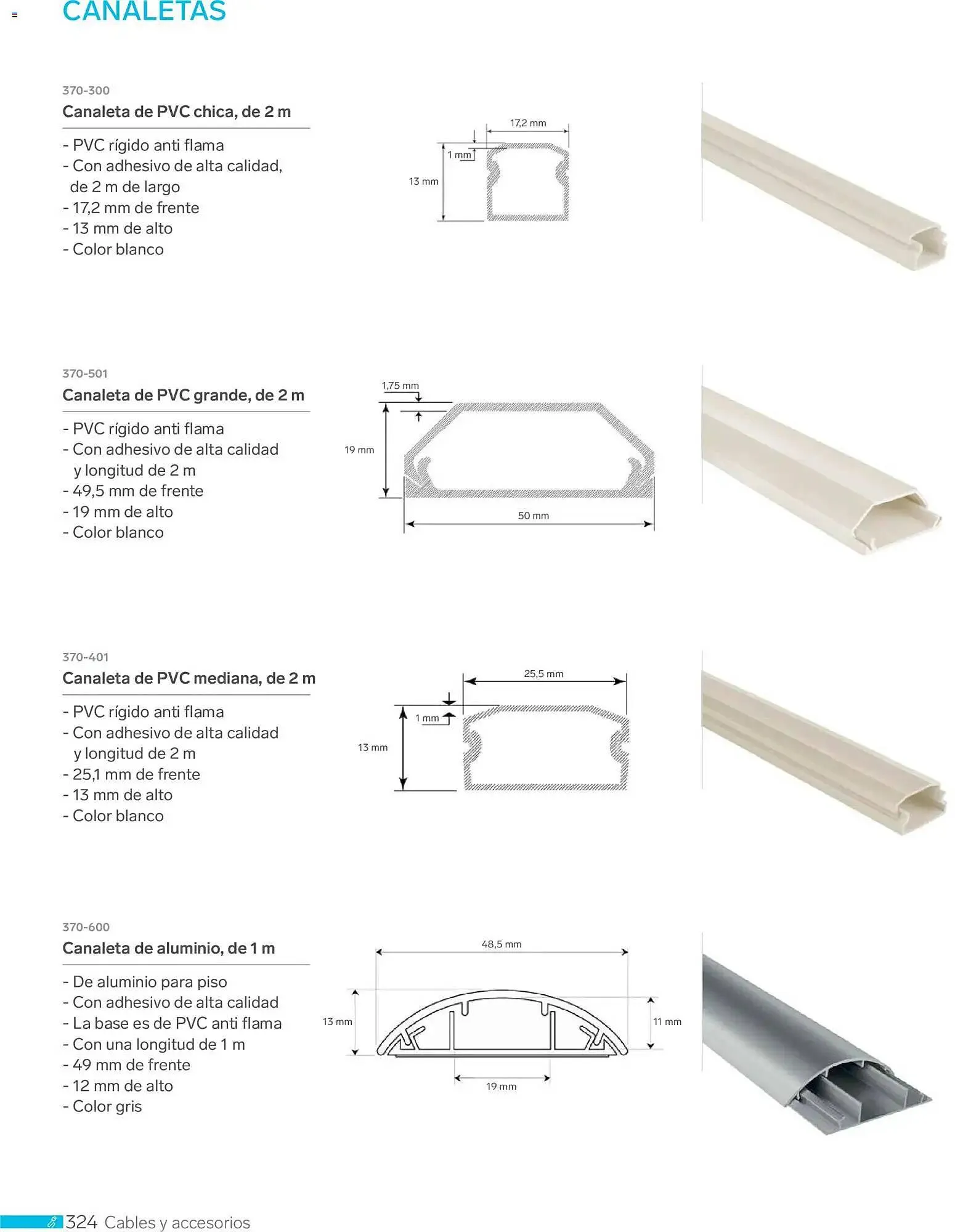 CANALETAS

370-300

Canaleta de PVC chica, de 2 m

- PVC rígido anti flama
- Con adhesivo de alta calidad, de 2 m de largo
- 17,2 mm de frente
- 13 mm de alto
- Color blanco

17,2 mm
1 mm
13 mm

370-501

Canaleta de PVC grande, de 2 m

- PVC rígido anti flama
- Con adhesivo de alta calidad y longitud de 2 m
- 49,5 mm de frente
- 19 mm de alto
- Color blanco

1,75 mm
19 mm
50 mm

370-401

Canaleta de PVC mediana, de 2 m

- PVC rígido anti flama
- Con adhesivo de alta calidad y longitud de 2 m
- 25,1 mm de frente
- 13 mm de alto
- Color blanco

25,5 mm
1 mm
13 mm

370-600

Canaleta de aluminio, de 1 m

- De aluminio para piso
- Con adhesivo de alta calidad
- La base es de PVC anti flama
- Con una longitud de 1 m
- 49 mm de frente
- 12 mm de alto
- Color gris

48,5 mm
13 mm
11 mm
19 mm

324 Cables y accesorios