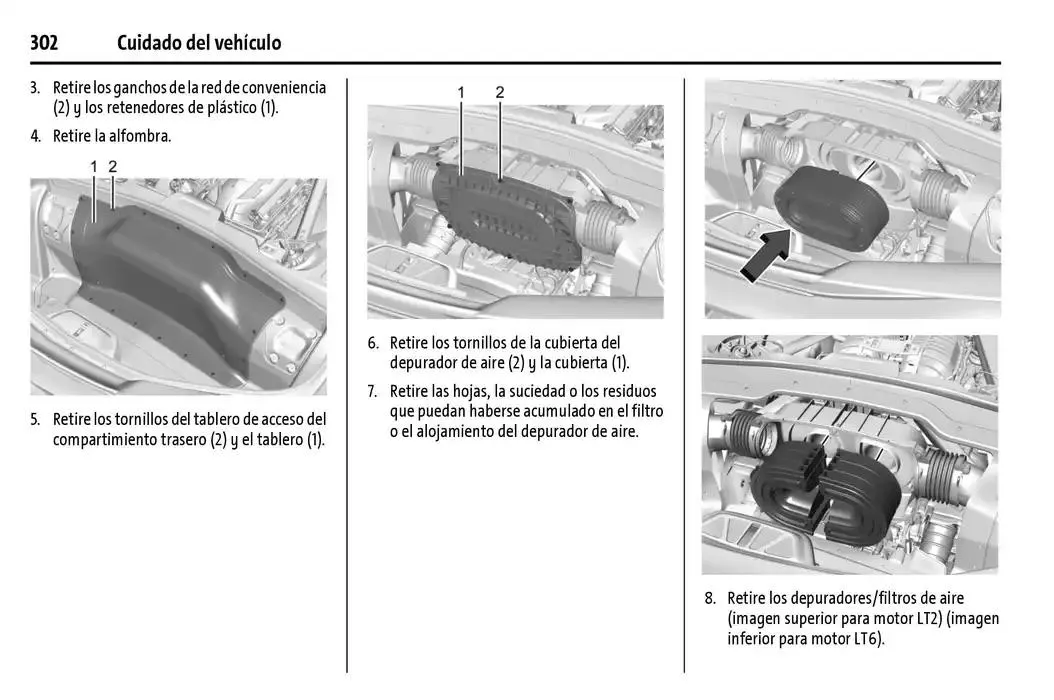 302 Cuidado del vehículo

3. Retire los ganchos de la red de conveniencia (2) y los retenedores de plástico (1).

4. Retire la alfombra.

1 2

5. Retire los tornillos del tablero de acceso del compartimiento trasero (2) y el tablero (1).

1 2

6. Retire los tornillos de la cubierta del depurador de aire (2) y la cubierta (1).

7. Retire las hojas, la suciedad o los residuos que puedan haberse acumulado en el filtro o el alojamiento del depurador de aire.

8. Retire los depuradores/filtros de aire (imagen superior para motor LT2) (imagen inferior para motor LT6).