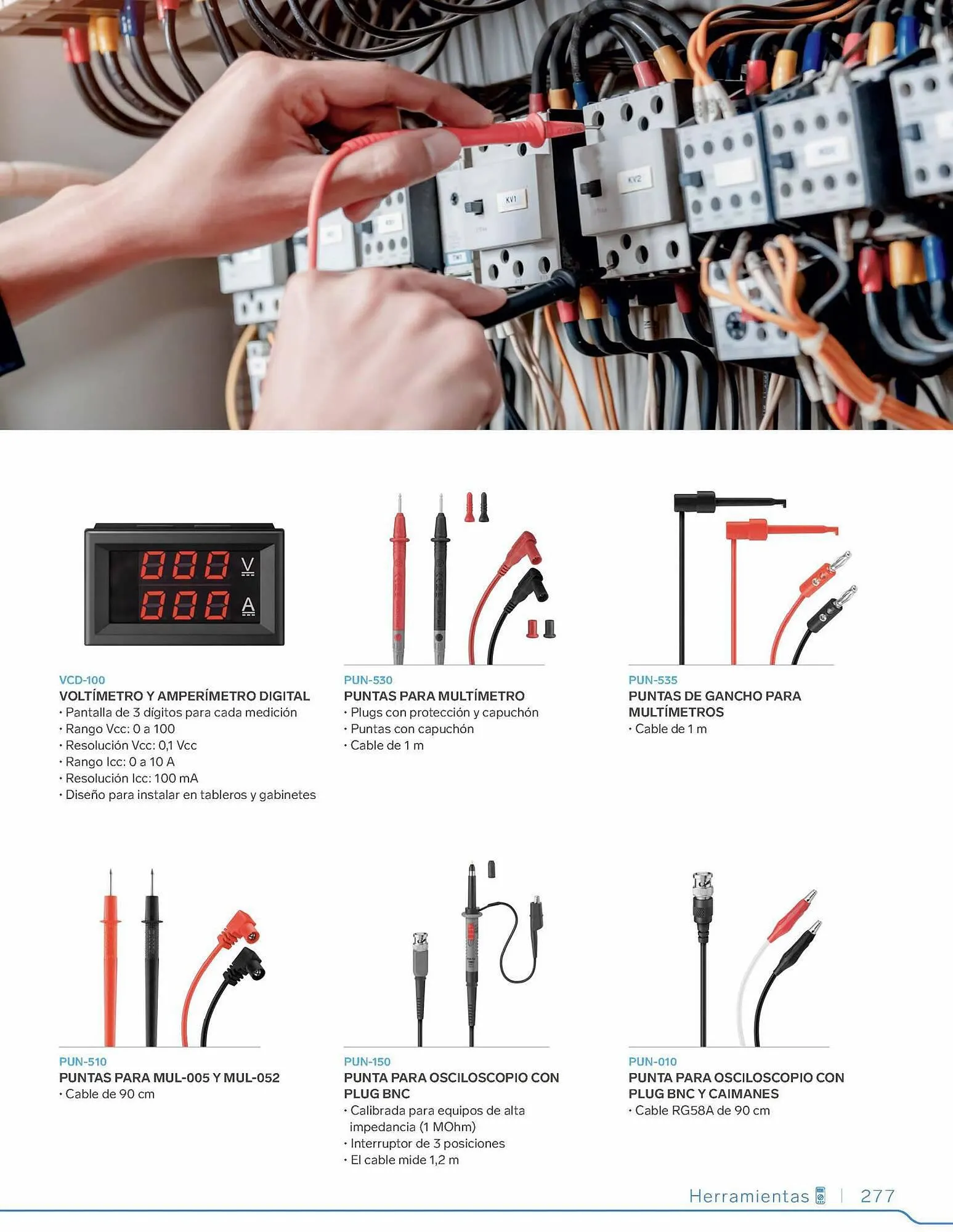 KV1

KV2

000 V
000 A

VCD-100
VOLTÍMETRO Y AMPERÍMETRO DIGITAL
• Pantalla de 3 dígitos para cada medición
• Rango Vcc: 0 a 100
• Resolución Vcc: 0,1 Vcc
• Rango Icc: 0 a 10 A
• Resolución Icc: 100 mA
• Diseño para instalar en tableros y gabinetes

PUN-530
PUNTAS PARA MULTÍMETRO
• Plugs con protección y capuchón
• Puntas con capuchón
• Cable de 1 m

PUN-535
PUNTAS DE GANCHO PARA MULTÍMETROS
• Cable de 1 m

PUN-510
PUNTAS PARA MUL-005 Y MUL-052
• Cable de 90 cm

PUN-150
PUNTA PARA OSCILOSCOPIO CON PLUG BNC
• Calibrada para equipos de alta impedancia (1 MOhm)
• Interruptor de 3 posiciones
• El cable mide 1,2 m

PUN-010
PUNTA PARA OSCILOSCOPIO CON PLUG BNC Y CAIMANES
• Cable RG58A de 90 cm

Herramientas | 277