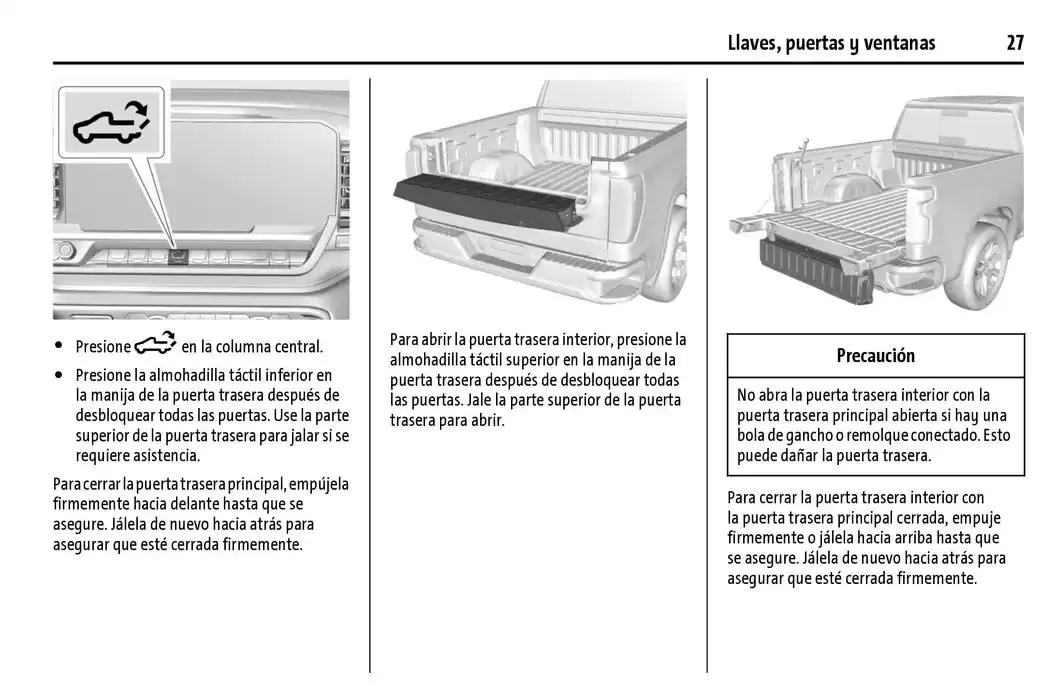 Llaves, puertas y ventanas 27

• Presione en la columna central.

• Presione la almohadilla táctil inferior en la manija de la puerta trasera después de desbloquear todas las puertas. Use la parte superior de la puerta trasera para jalar si se requiere asistencia.

Para cerrar la puerta trasera principal, empújela firmemente hacia delante hasta que se asegure. Jálela de nuevo hacia atrás para asegurar que esté cerrada firmemente.

Para abrir la puerta trasera interior, presione la almohadilla táctil superior en la manija de la puerta trasera después de desbloquear todas las puertas. Jale la parte superior de la puerta trasera para abrir.

Precaución

No abra la puerta trasera interior con la puerta trasera principal abierta si hay una bola de gancho o remolque conectado. Esto puede dañar la puerta trasera.

Para cerrar la puerta trasera interior con la puerta trasera principal cerrada, empuje firmemente o jálela hacia arriba hasta que se asegure. Jálela de nuevo hacia atrás para asegurar que esté cerrada firmemente.