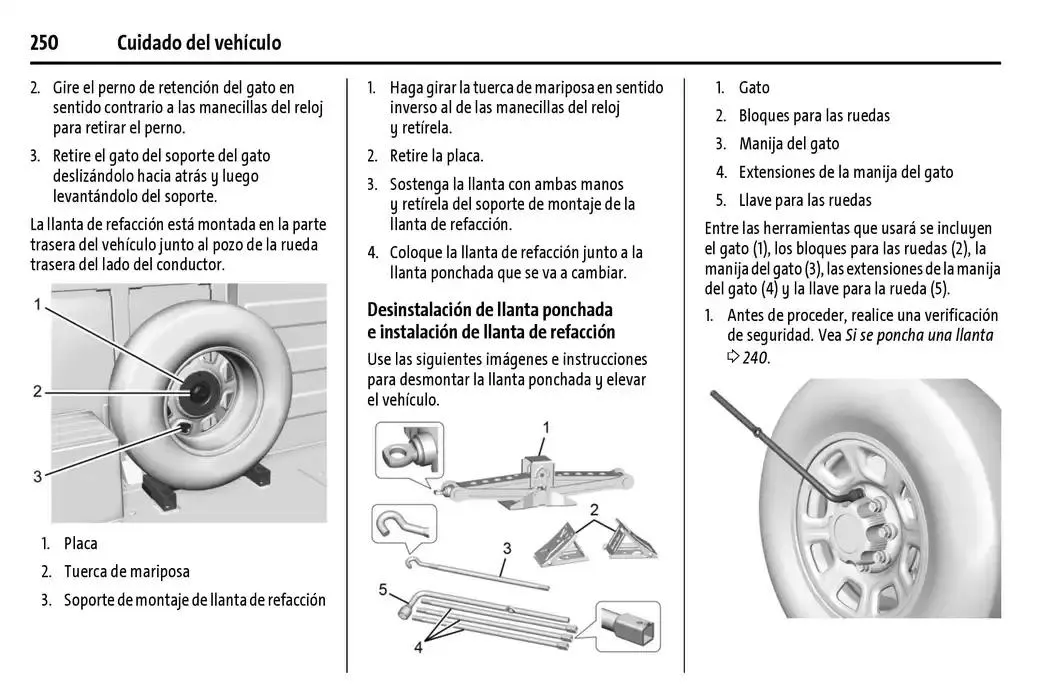 250 Cuidado del vehículo

2. Gire el perno de retención del gato en sentido contrario a las manecillas del reloj para retirar el perno.

3. Retire el gato del soporte del gato deslizándolo hacia atrás y luego levantándolo del soporte.

La llanta de refacción está montada en la parte trasera del vehículo junto al pozo de la rueda trasera del lado del conductor.

1
2
3

1. Placa

2. Tuerca de mariposa

3. Soporte de montaje de llanta de refacción

1. Haga girar la tuerca de mariposa en sentido inverso al de las manecillas del reloj y retírela.

2. Retire la placa.

3. Sostenga la llanta con ambas manos y retírela del soporte de montaje de la llanta de refacción.

4. Coloque la llanta de refacción junto a la llanta ponchada que se va a cambiar.

Desinstalación de llanta ponchada e instalación de llanta de refacción

Use las siguientes imágenes e instrucciones para desmontar la llanta ponchada y elevar el vehículo.

1
2
3
5
4

1. Gato

2. Bloques para las ruedas

3. Manija del gato

4. Extensiones de la manija del gato

5. Llave para las ruedas

Entre las herramientas que usará se incluyen el gato (1), los bloques para las ruedas (2), la manija del gato (3), las extensiones de la manija del gato (4) y la llave para la rueda (5).

1. Antes de proceder, realice una verificación de seguridad. Vea Si se poncha una llanta ⇨ 240.