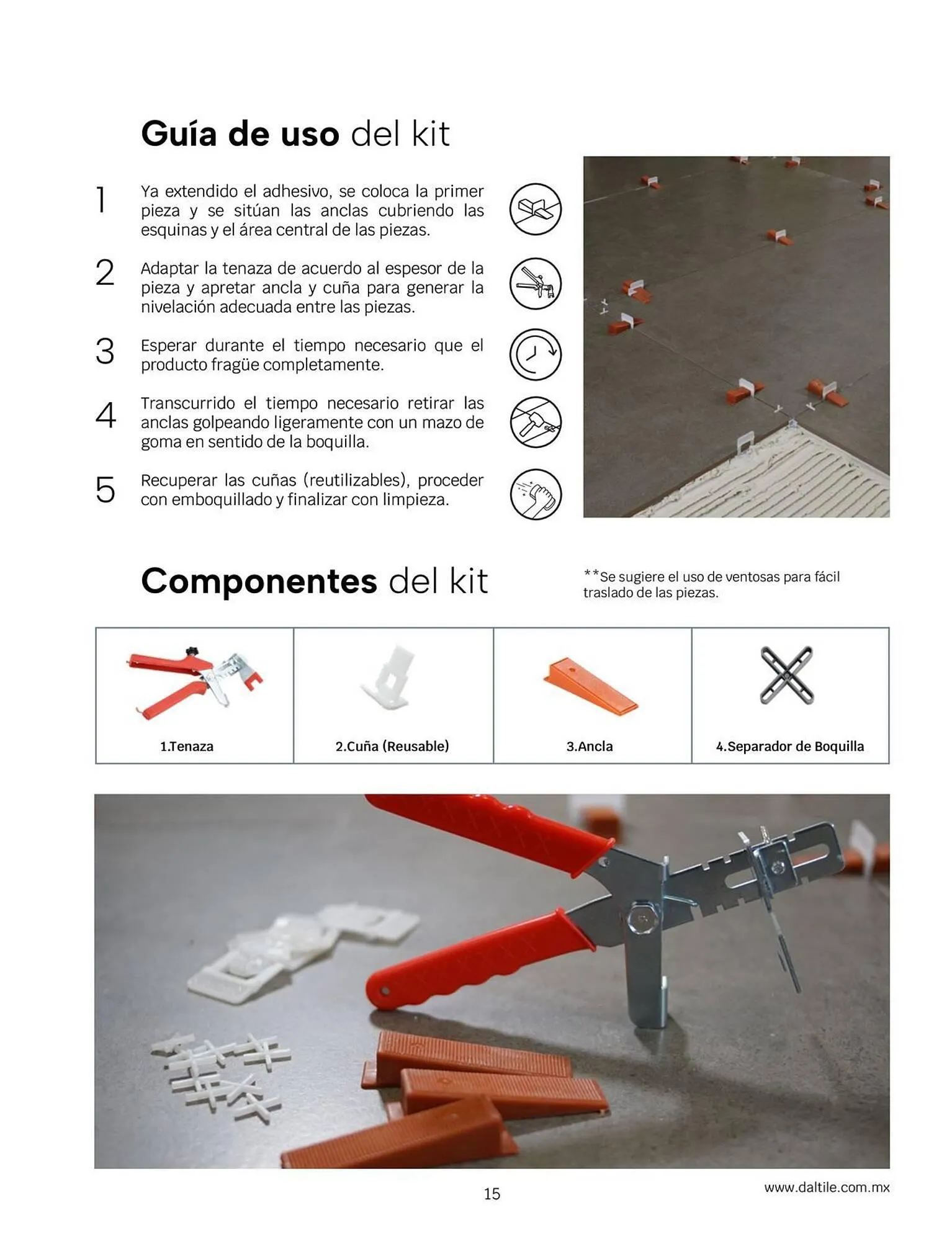 Guía de uso del kit

1 Ya extendido el adhesivo, se coloca la primer pieza y se sitúan las anclas cubriendo las esquinas y el área central de las piezas.

2 Adaptar la tenaza de acuerdo al espesor de la pieza y apretar ancla y cuña para generar la nivelación adecuada entre las piezas.

3 Esperar durante el tiempo necesario que el producto fragüe completamente.

4 Transcurrido el tiempo necesario retirar las anclas golpeando ligeramente con un mazo de goma en sentido de la boquilla.

5 Recuperar las cuñas (reutilizables), proceder con emboquillado y finalizar con limpieza.

Componentes del kit

**Se sugiere el uso de ventosas para fácil traslado de las piezas.

| 1.Tenaza | 2.Cuña (Reusable) | 3.Ancla | 4.Separador de Boquilla |
|---|---|---|---|

15

www.daltile.com.mx