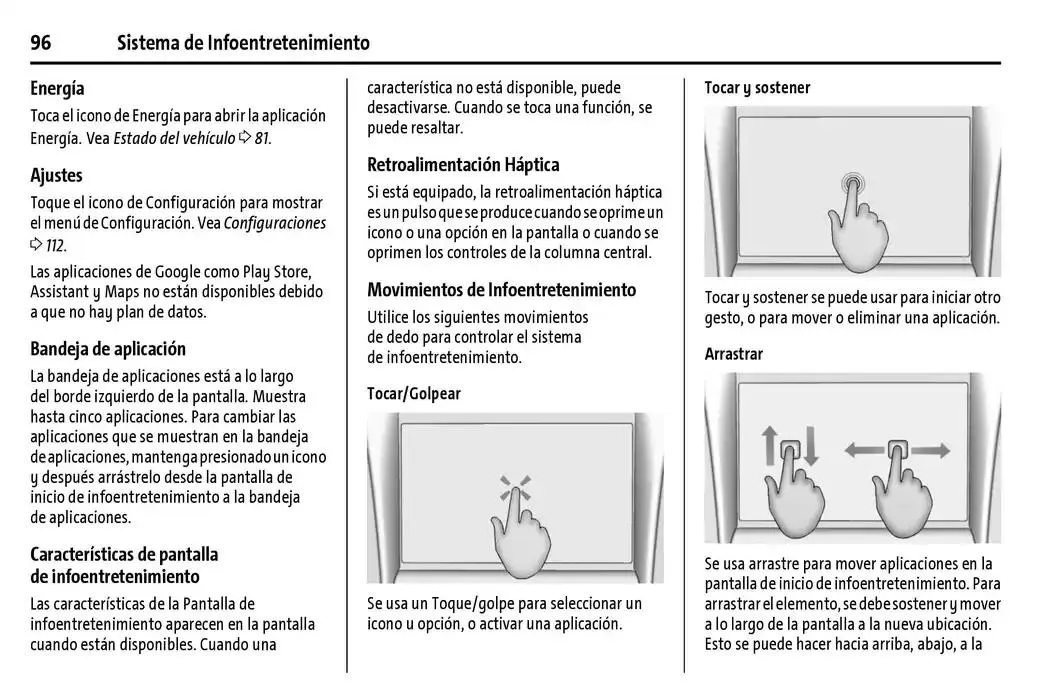 96 Sistema de Infoentretenimiento

Energía

Toca el icono de Energía para abrir la aplicación Energía. Vea Estado del vehículo ⇨ 81.

Ajustes

Toque el icono de Configuración para mostrar el menú de Configuración. Vea Configuraciones ⇨ 112.

Las aplicaciones de Google como Play Store, Assistant y Maps no están disponibles debido a que no hay plan de datos.

Bandeja de aplicación

La bandeja de aplicaciones está a lo largo del borde izquierdo de la pantalla. Muestra hasta cinco aplicaciones. Para cambiar las aplicaciones que se muestran en la bandeja de aplicaciones, mantenga presionado un icono y después arrástrelo desde la pantalla de inicio de infoentretenimiento a la bandeja de aplicaciones.

Características de pantalla de infoentretenimiento

Las características de la Pantalla de infoentretenimiento aparecen en la pantalla cuando están disponibles. Cuando una característica no está disponible, puede desactivarse. Cuando se toca una función, se puede resaltar.

Retroalimentación Háptica

Si está equipado, la retroalimentación háptica es un pulso que se produce cuando se oprime un icono o una opción en la pantalla o cuando se oprimen los controles de la columna central.

Movimientos de Infoentretenimiento

Utilice los siguientes movimientos de dedo para controlar el sistema de infoentretenimiento.

Tocar/Golpear

Se usa un Toque/golpe para seleccionar un icono u opción, o activar una aplicación.

Tocar y sostener

Tocar y sostener se puede usar para iniciar otro gesto, o para mover o eliminar una aplicación.

Arrastrar

Se usa arrastre para mover aplicaciones en la pantalla de inicio de infoentretenimiento. Para arrastrar el elemento, se debe sostener y mover a lo largo de la pantalla a la nueva ubicación. Esto se puede hacer hacia arriba, abajo, a la