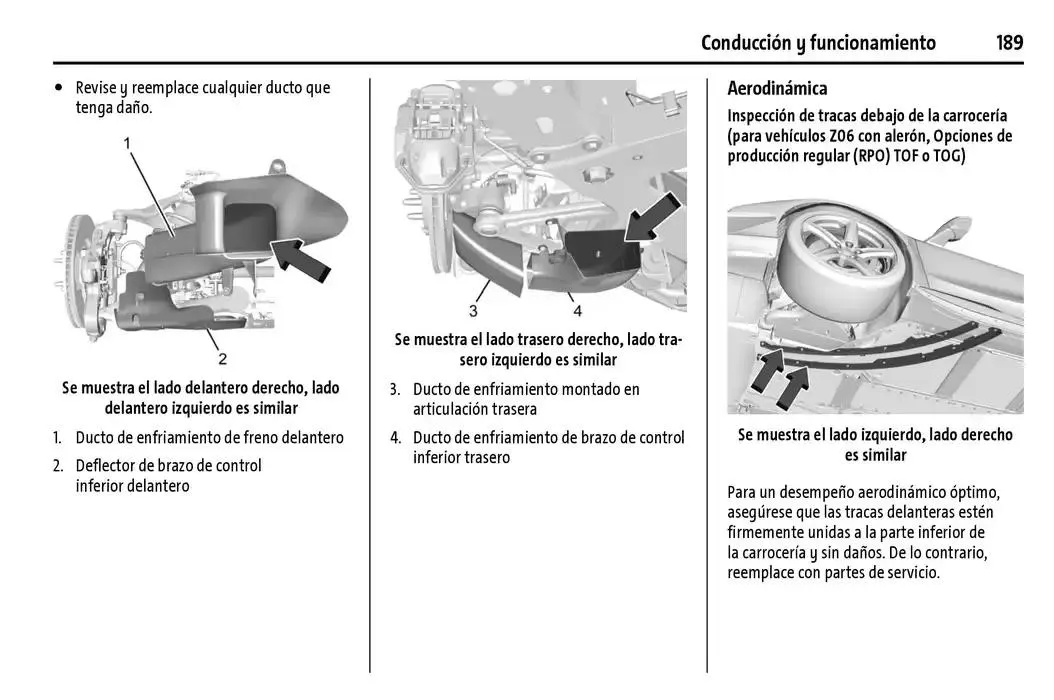 Conducción y funcionamiento 189

• Revise y reemplace cualquier ducto que tenga daño.

1

2

Se muestra el lado delantero derecho, lado delantero izquierdo es similar

1. Ducto de enfriamiento de freno delantero
2. Deflector de brazo de control inferior delantero

3

4

Se muestra el lado trasero derecho, lado trasero izquierdo es similar

3. Ducto de enfriamiento montado en articulación trasera
4. Ducto de enfriamiento de brazo de control inferior trasero

Aerodinámica

Inspección de tracas debajo de la carrocería (para vehículos Z06 con alerón, Opciones de producción regular (RPO) TOF o TOG)

Se muestra el lado izquierdo, lado derecho es similar

Para un desempeño aerodinámico óptimo, asegúrese que las tracas delanteras estén firmemente unidas a la parte inferior de la carrocería y sin daños. De lo contrario, reemplace con partes de servicio.