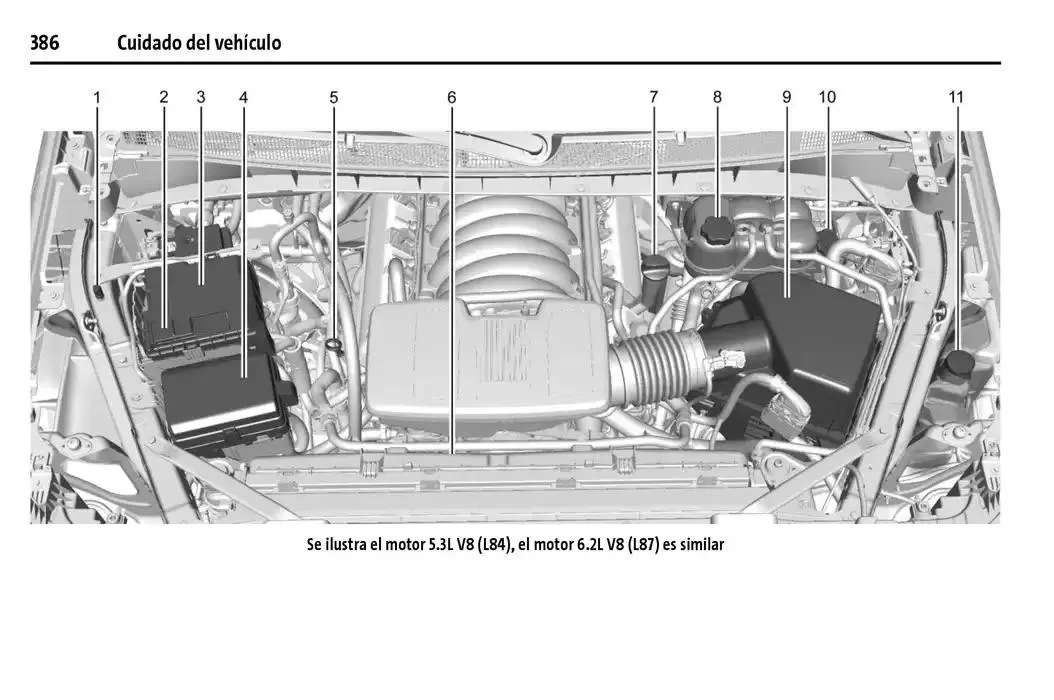 386 Cuidado del vehículo

1 2 3 4 5 6 7 8 9 10 11

Se ilustra el motor 5.3L V8 (L84), el motor 6.2L V8 (L87) es similar