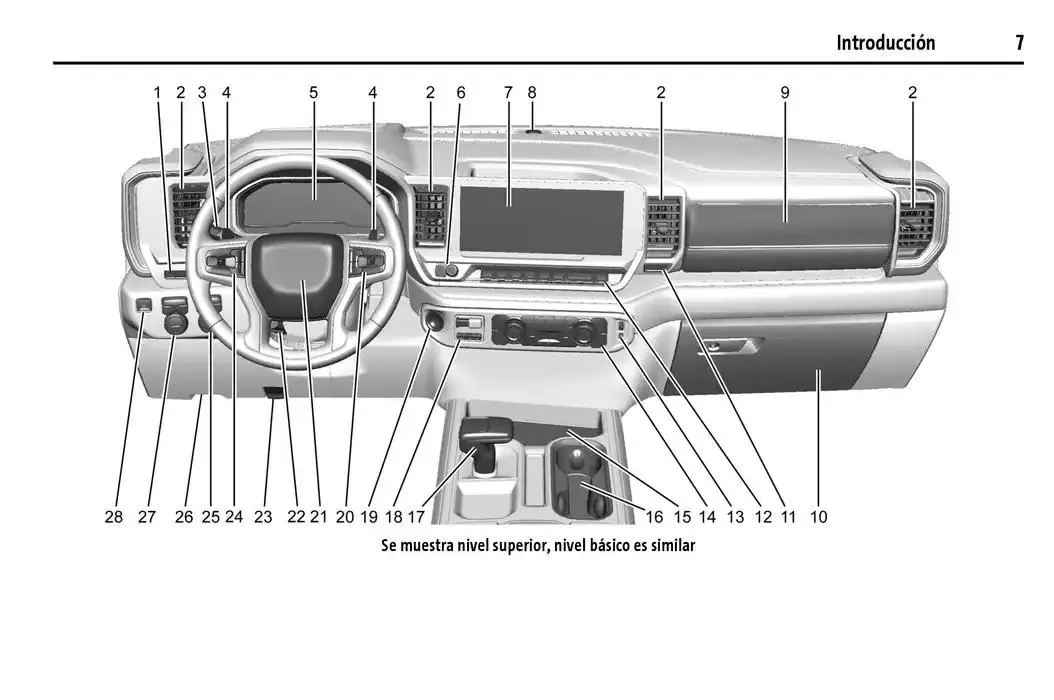 Introducción 7

1 2 3 4 5 4 2 6 7 8 2 9 2

28 27 26 25 24 23 22 21 20 19 18 17 16 15 14 13 12 11 10

Se muestra nivel superior, nivel básico es similar