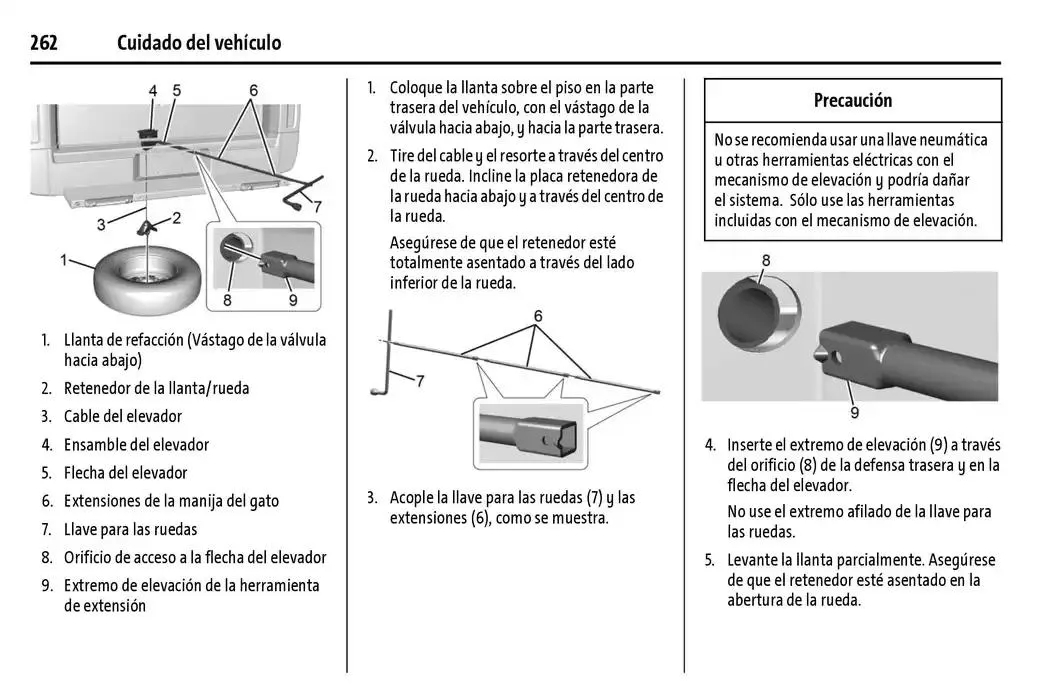 262 Cuidado del vehículo

4 5 6

7

3 2

1

8 9

1. Llanta de refacción (Vástago de la válvula hacia abajo)
2. Retenedor de la llanta/rueda
3. Cable del elevador
4. Ensamble del elevador
5. Flecha del elevador
6. Extensiones de la manija del gato
7. Llave para las ruedas
8. Orificio de acceso a la flecha del elevador
9. Extremo de elevación de la herramienta de extensión

1. Coloque la llanta sobre el piso en la parte trasera del vehículo, con el vástago de la válvula hacia abajo, y hacia la parte trasera.
2. Tire del cable y el resorte a través del centro de la rueda. Incline la placa retenedora de la rueda hacia abajo y a través del centro de la rueda.

Asegúrese de que el retenedor esté totalmente asentado a través del lado inferior de la rueda.

6

7

3. Acople la llave para las ruedas (7) y las extensiones (6), como se muestra.

Precaución

No se recomienda usar una llave neumática u otras herramientas eléctricas con el mecanismo de elevación y podría dañar el sistema. Sólo use las herramientas incluidas con el mecanismo de elevación.

8

9

4. Inserte el extremo de elevación (9) a través del orificio (8) de la defensa trasera y en la flecha del elevador.

No use el extremo afilado de la llave para las ruedas.
5. Levante la llanta parcialmente. Asegúrese de que el retenedor esté asentado en la abertura de la rueda.