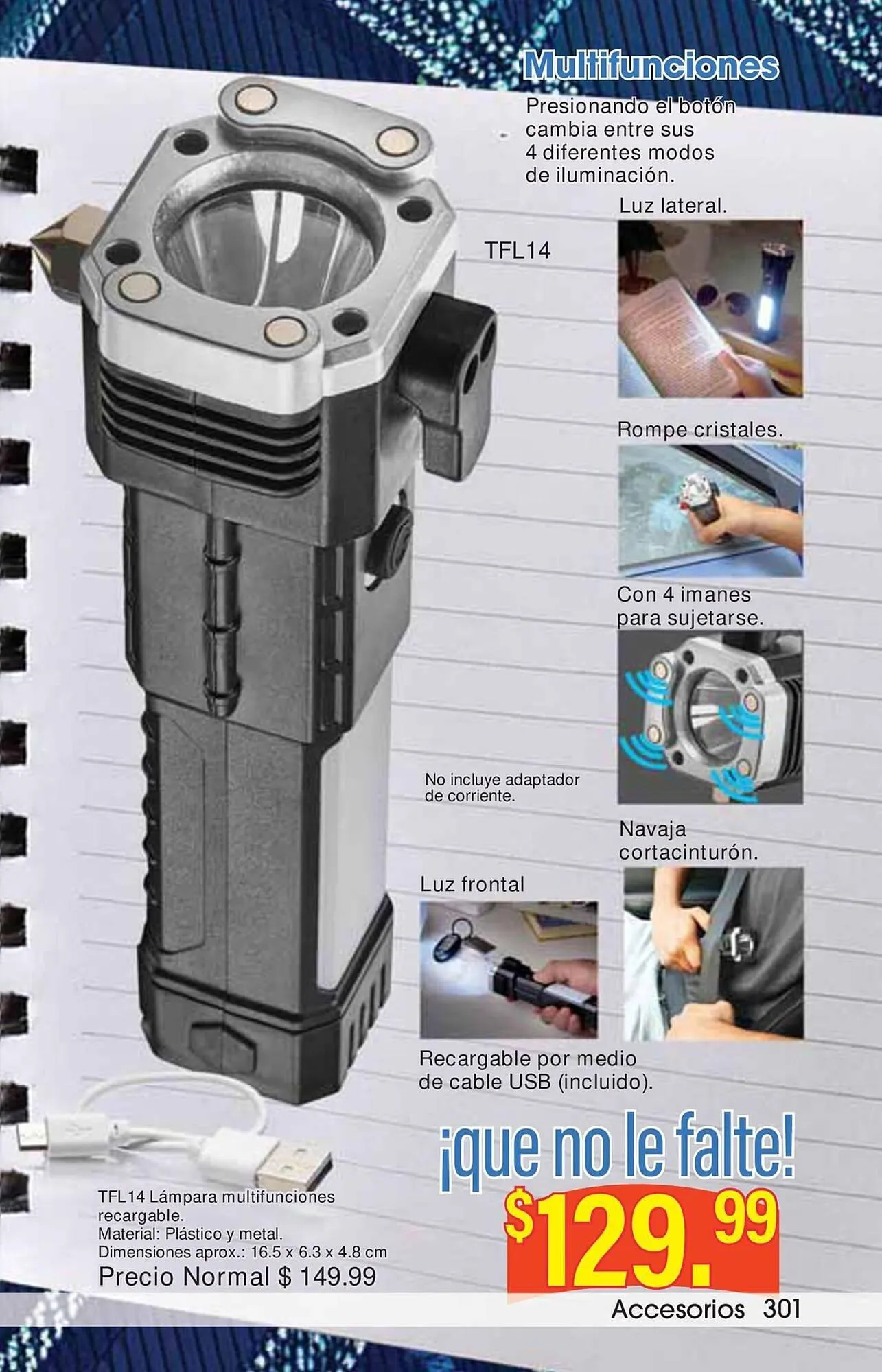 Multifunciones

Presionando el botón cambia entre sus 4 diferentes modos de iluminación.

Luz lateral.

TFL14

Rompe cristales.

Con 4 imanes para sujetarse.

No incluye adaptador de corriente.

Navaja cortacinturón.

Luz frontal

Recargable por medio de cable USB (incluido).

¡que no le falte!

$129.99

TFL14 Lámpara multifunciones recargable.
Material: Plástico y metal.
Dimensiones aprox.: 16.5 x 6.3 x 4.8 cm
Precio Normal $ 149.99

Accesorios 301