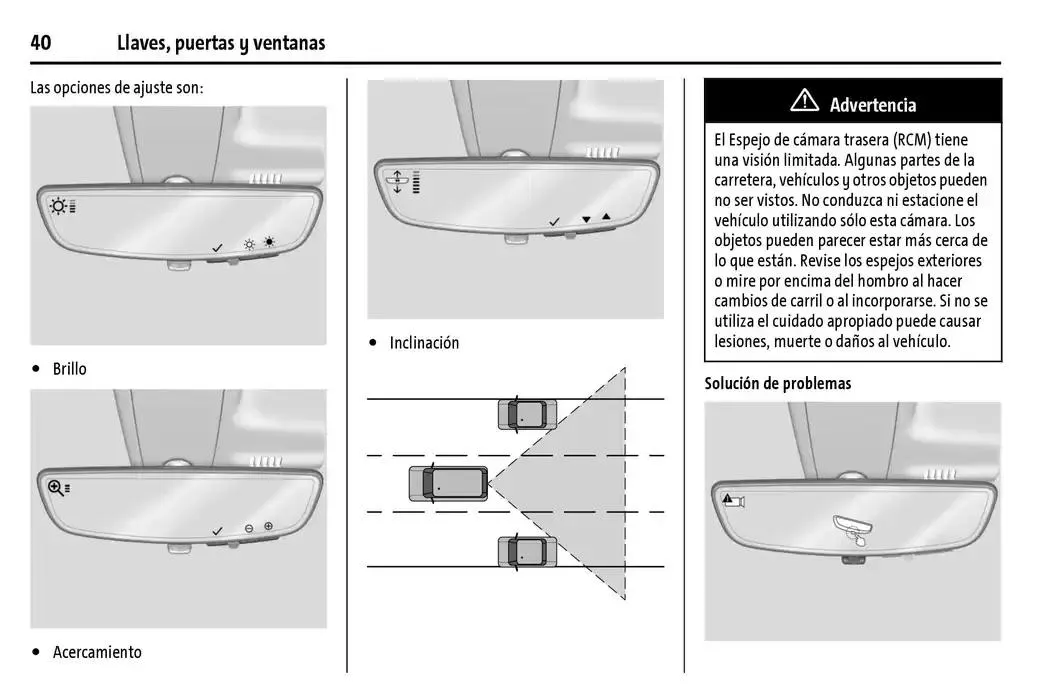 40 Llaves, puertas y ventanas

Las opciones de ajuste son:

• Brillo

• Acercamiento

• Inclinación

⚠ Advertencia

El Espejo de cámara trasera (RCM) tiene una visión limitada. Algunas partes de la carretera, vehículos y otros objetos pueden no ser vistos. No conduzca ni estacione el vehículo utilizando sólo esta cámara. Los objetos pueden parecer estar más cerca de lo que están. Revise los espejos exteriores o mire por encima del hombro al hacer cambios de carril o al incorporarse. Si no se utiliza el cuidado apropiado puede causar lesiones, muerte o daños al vehículo.

Solución de problemas