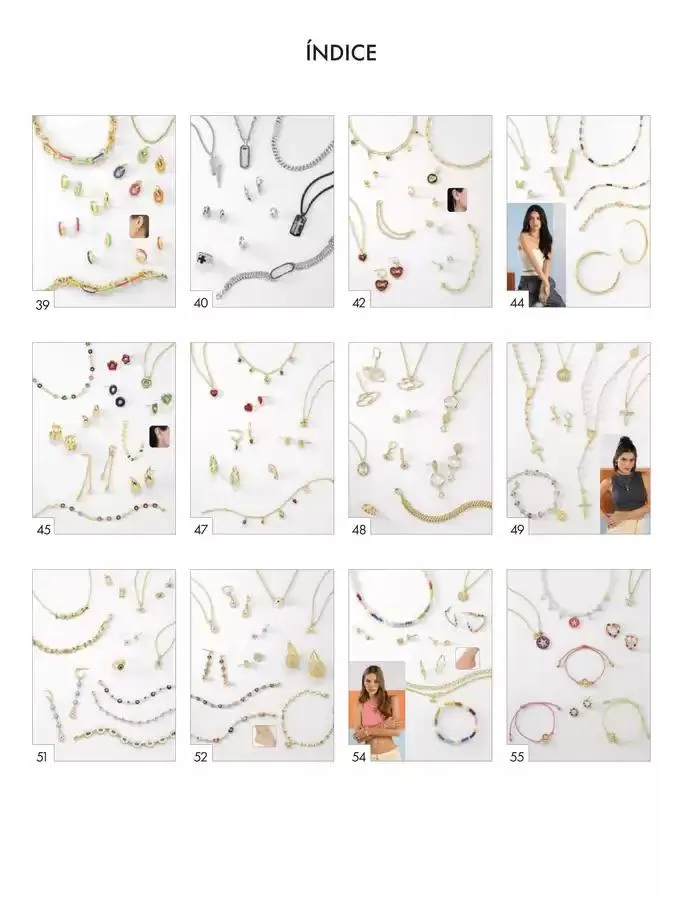 ÍNDICE

39

40

42

44

45

47

48

49

51

52

54

55