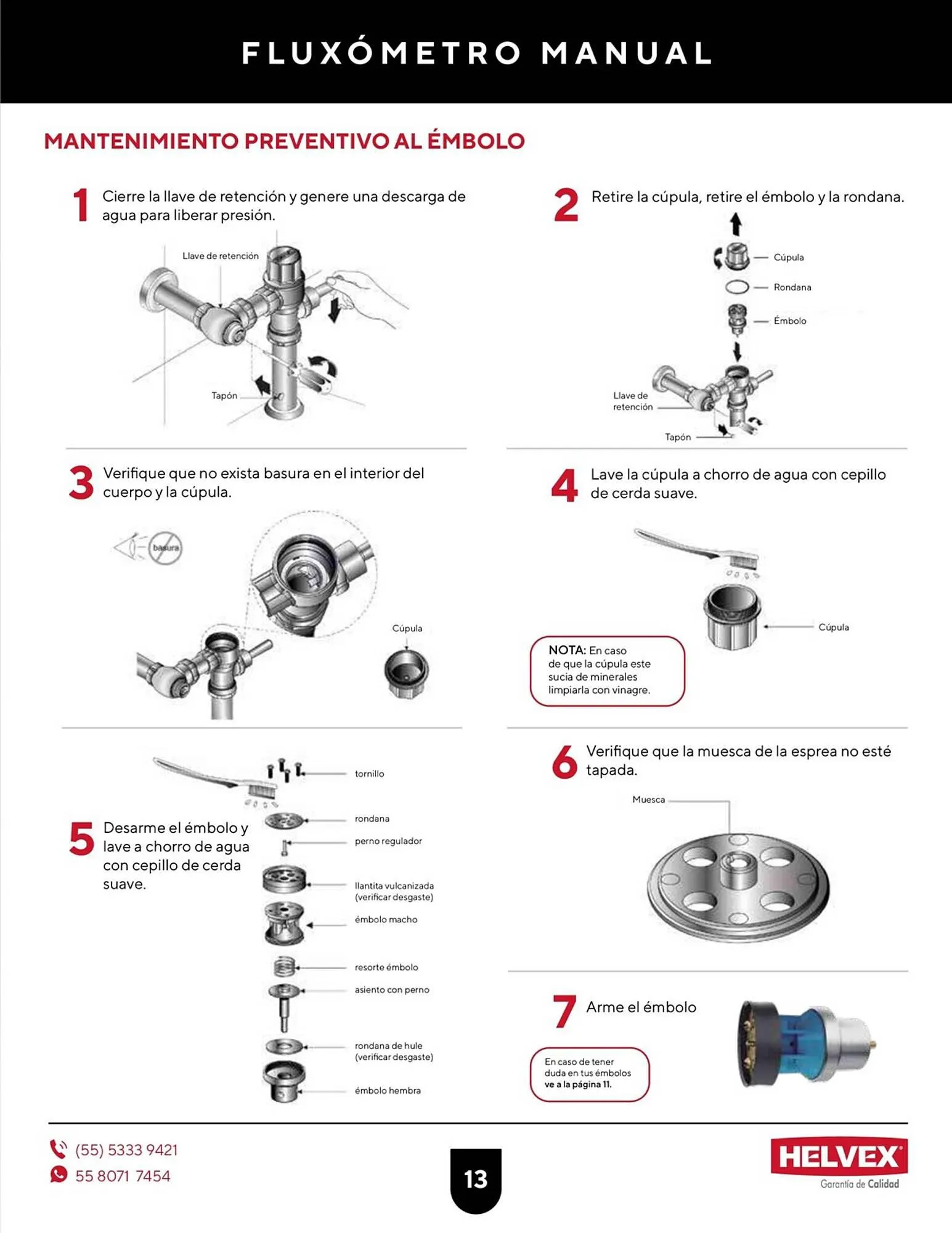 FLUXÓMETRO MANUAL

MANTENIMIENTO PREVENTIVO AL ÉMBOLO

1 Cierre la llave de retención y genere una descarga de agua para liberar presión.

Llave de retención

Tapón

2 Retire la cúpula, retire el émbolo y la rondana.

Cúpula

Rondana

Émbolo

Llave de retención

Tapón

3 Verifique que no exista basura en el interior del cuerpo y la cúpula.

basura

Cúpula

4 Lave la cúpula a chorro de agua con cepillo de cerda suave.

Cúpula

NOTA: En caso de que la cúpula este sucia de minerales limpiarla con vinagre.

5 Desarme el émbolo y lave a chorro de agua con cepillo de cerda suave.

tornillo

rondana

perno regulador

llantita vulcanizada (verificar desgaste)

émbolo macho

resorte émbolo

asiento con perno

rondana de hule (verificar desgaste)

émbolo hembra

6 Verifique que la muesca de la esprea no esté tapada.

Muesca

7 Arme el émbolo

En caso de tener duda en tus émbolos ve a la página 11.

(55) 5333 9421
55 8071 7454

13

HELVEX
Garantía de Calidad